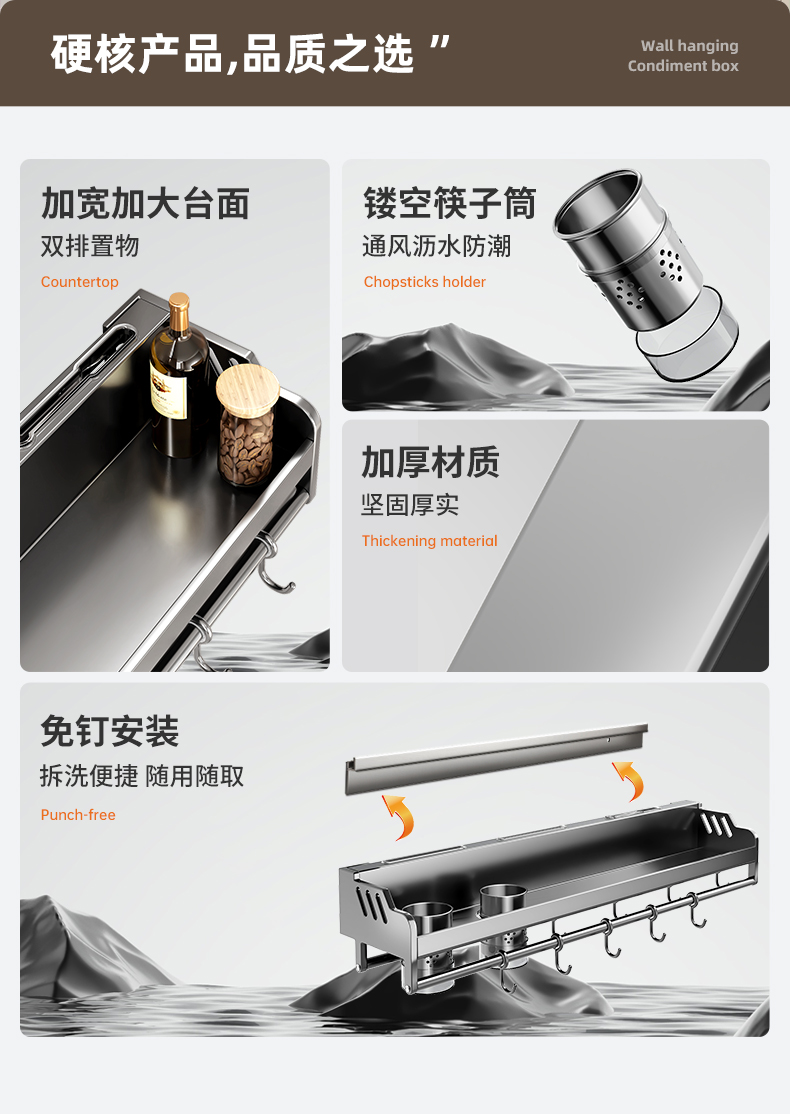 硬核产品,品质之选 ”

Wall hanging
Condiment box

加宽加大台面
双排置物
Countertop

镂空筷子筒
通风沥水防潮
Chopsticks holder

加厚材质
坚固厚实
Thickening material

免钉安装
拆洗便捷 随用随取
Punch-free