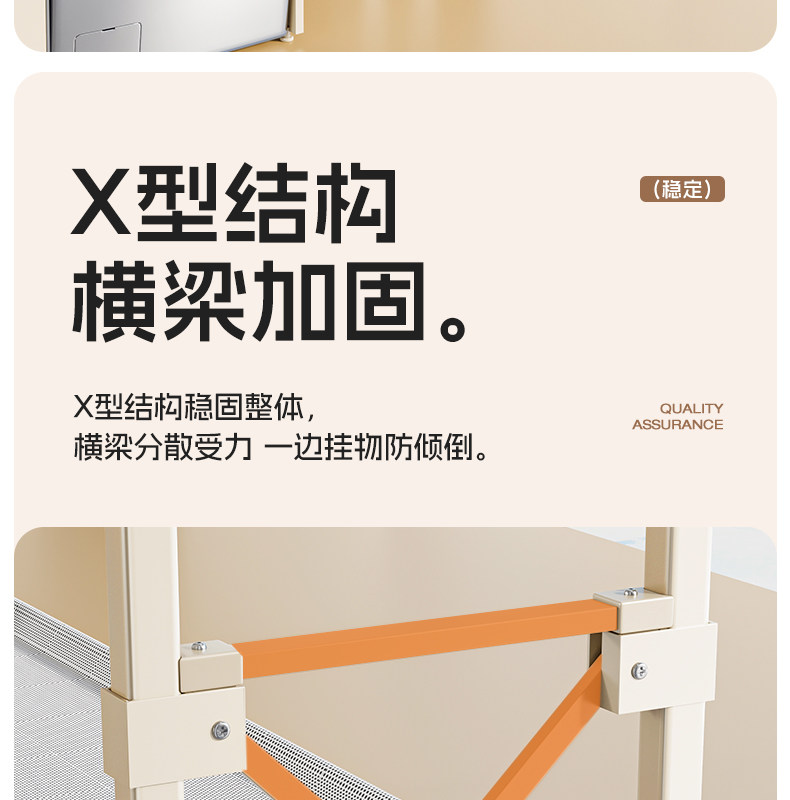 X型结构
横梁加固。

(稳定)

X型结构稳固整体，
横梁分散受力 一边挂物防倾倒。

QUALITY
ASSURANCE