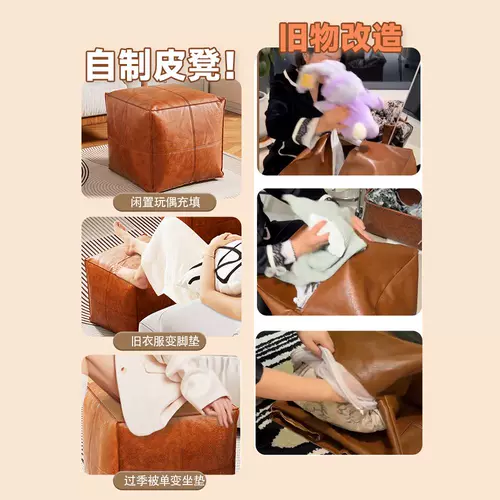 自制皮凳!

闲置玩偶充填

旧衣服变脚垫

过季被单变坐垫

旧物改造