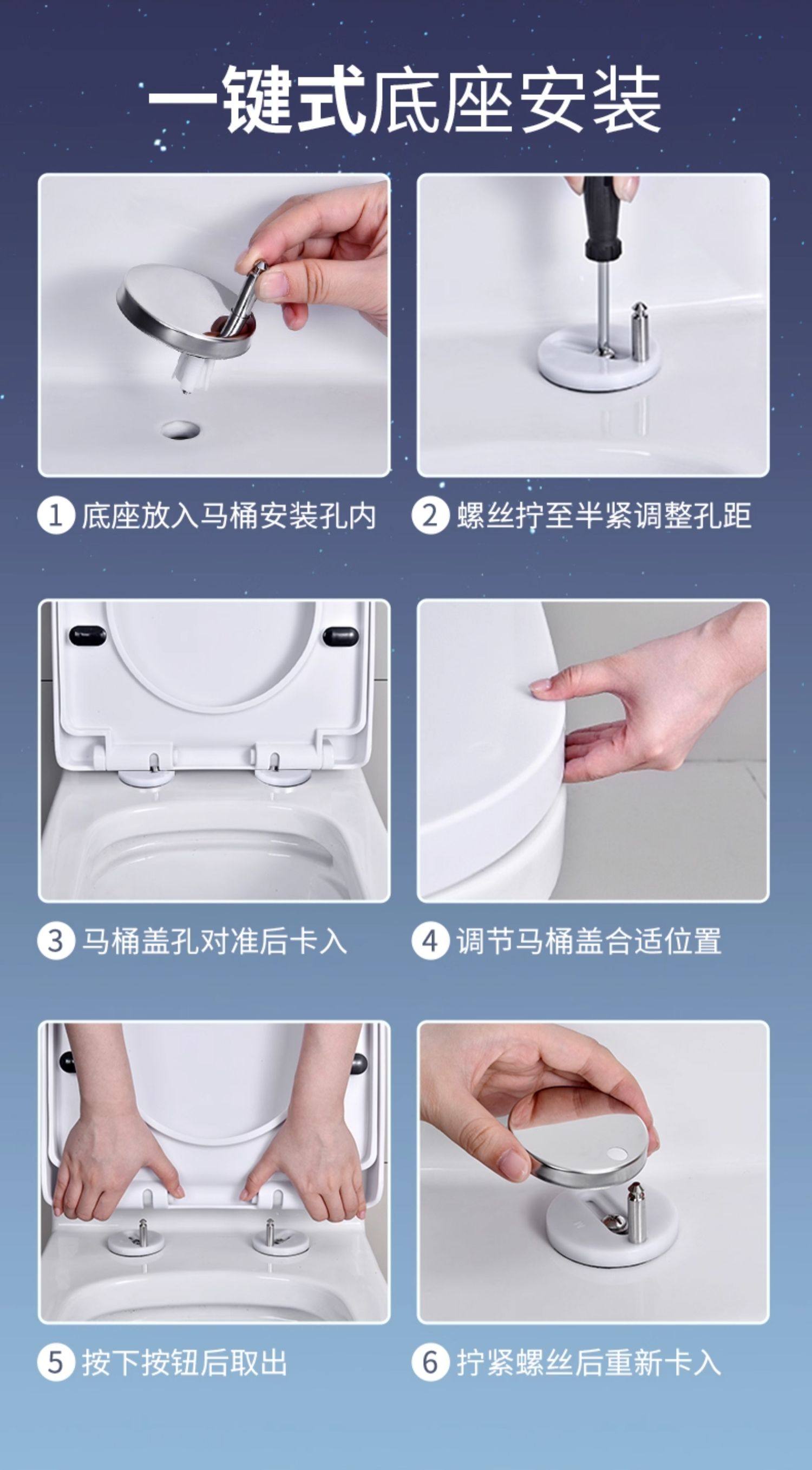 一键式底座安装

1 底座放入马桶安装孔内

2 螺丝拧至半紧调整孔距

3 马桶盖孔对准后卡入

4 调节马桶盖合适位置

5 按下按钮后取出

6 拧紧螺丝后重新卡入