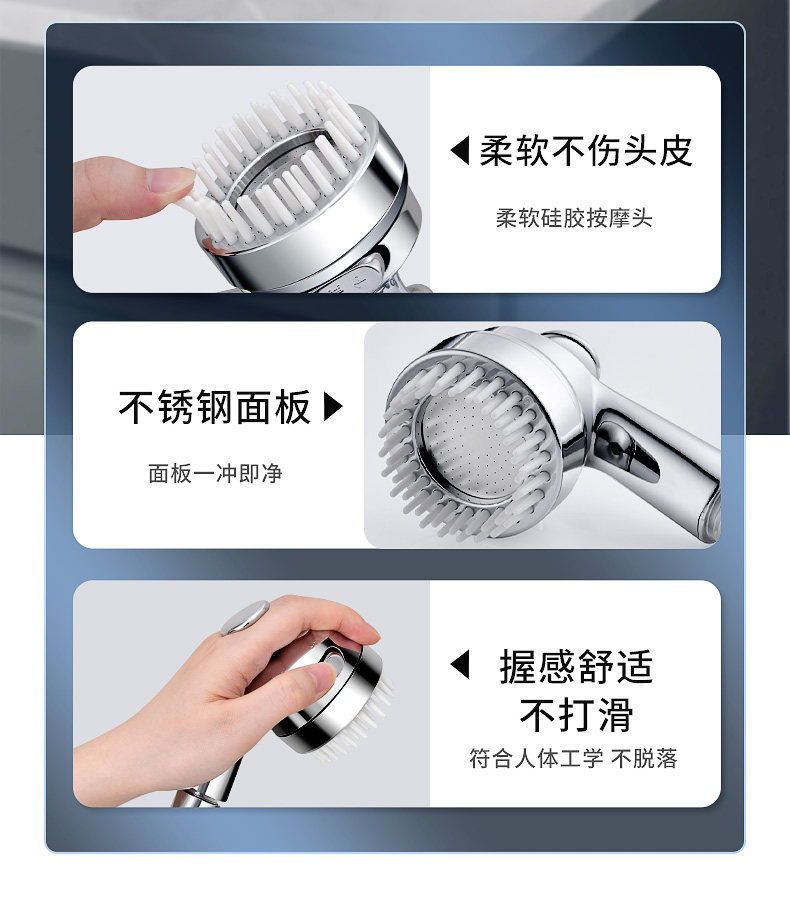 ◀ 柔软不伤头皮

柔软硅胶按摩头

不锈钢面板 ▶

面板一冲即净

◀ 握感舒适
不打滑

符合人体工学 不脱落