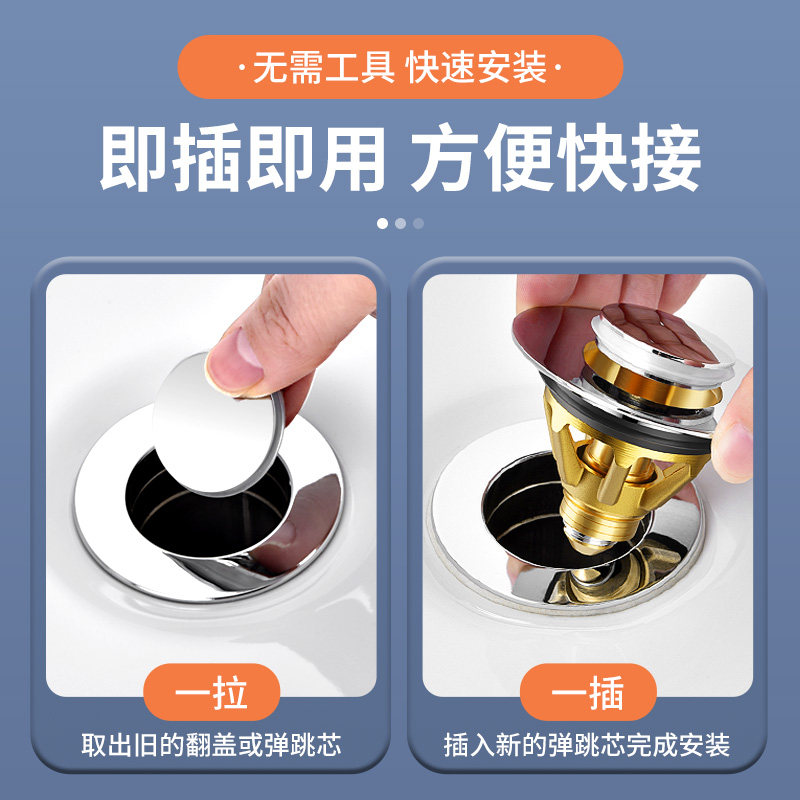 ·无需工具 快速安装·

即插即用 方便快接

一拉

取出旧的翻盖或弹跳芯

一插

插入新的弹跳芯完成安装