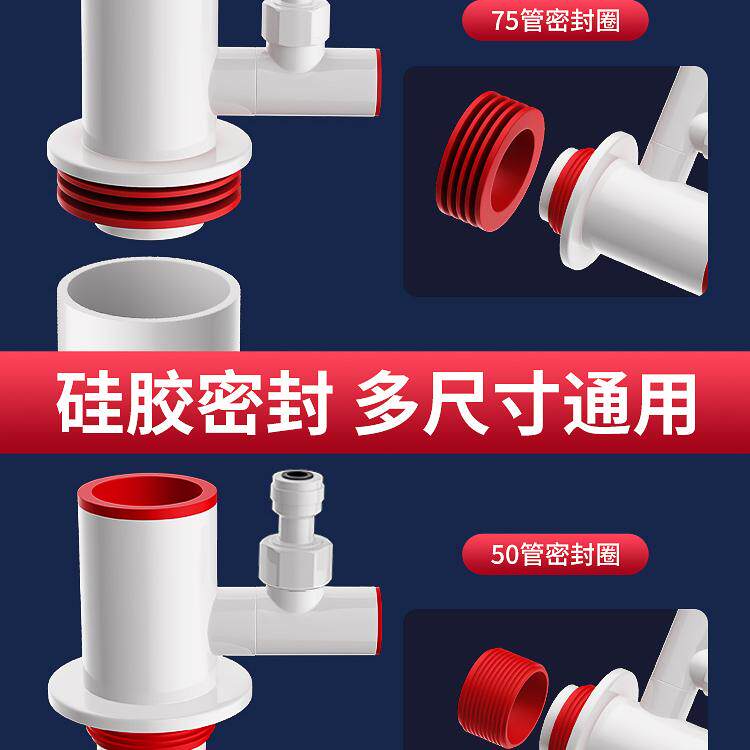 75管密封圈

硅胶密封 多尺寸通用

50管密封圈