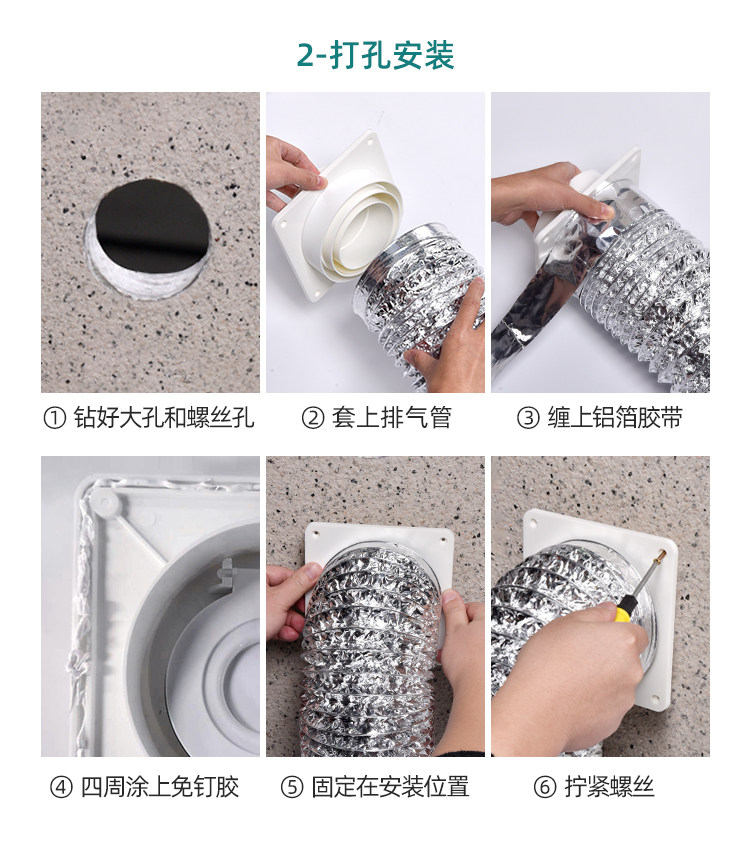 2-打孔安装

① 钻好大孔和螺丝孔

② 套上排气管

③ 缠上铝箔胶带

④ 四周涂上免钉胶

⑤ 固定在安装位置

⑥ 拧紧螺丝