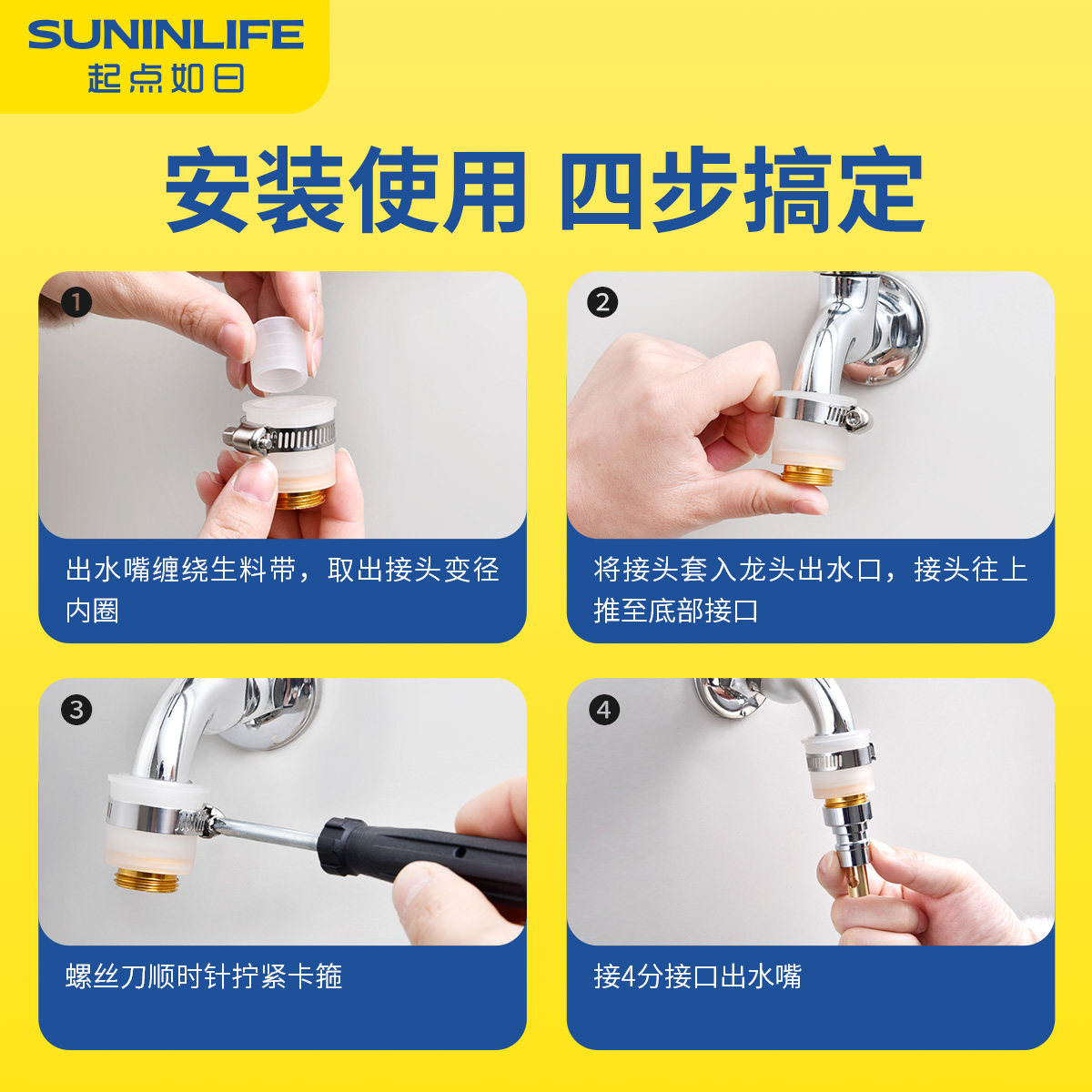 SUNINLIFE
起点如日

安装使用 四步搞定

1
出水嘴缠绕生料带，取出接头变径内圈

2
将接头套入龙头出水口，接头往上推至底部接口

3
螺丝刀顺时针拧紧卡箍

4
接4分接口出水嘴