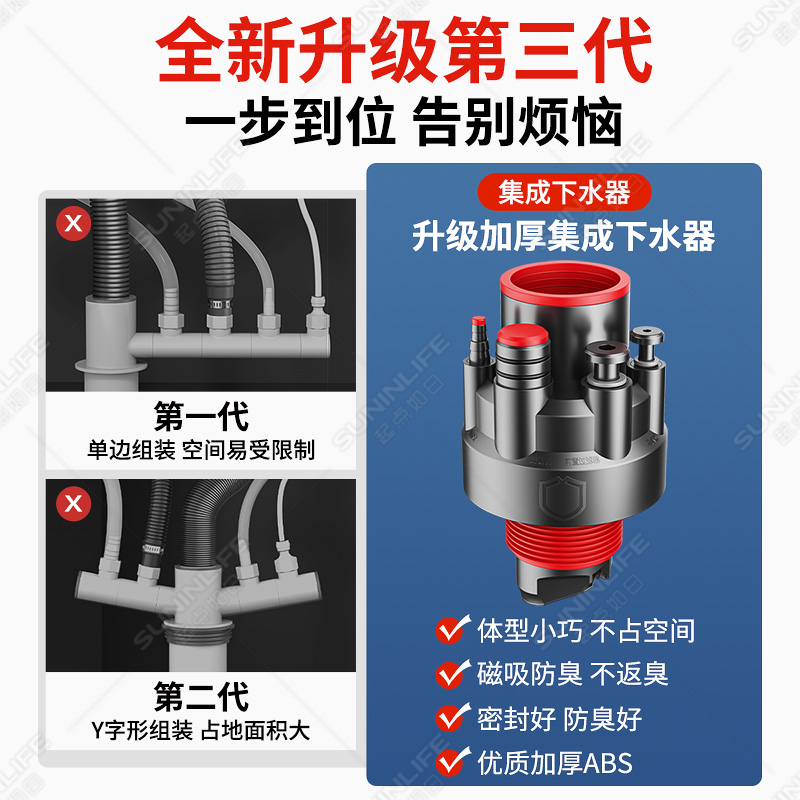 全新升级第三代
一步到位 告别烦恼

第一代
单边组装 空间易受限制

第二代
Y字形组装 占地面积大

集成下水器
升级加厚集成下水器

体型小巧 不占空间
磁吸防臭 不返臭
密封好 防臭好
优质加厚ABS

SUNINLIFE