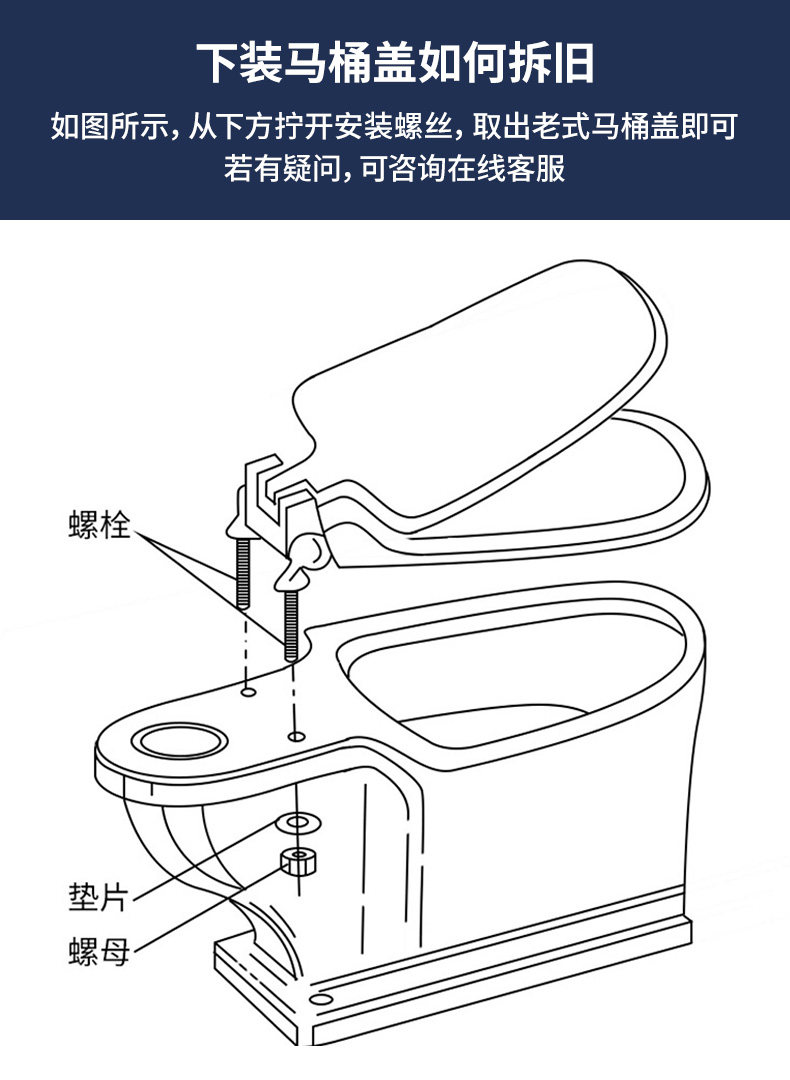 下装马桶盖如何拆旧

如图所示，从下方拧开安装螺丝，取出老式马桶盖即可
若有疑问，可咨询在线客服

螺栓

垫片

螺母