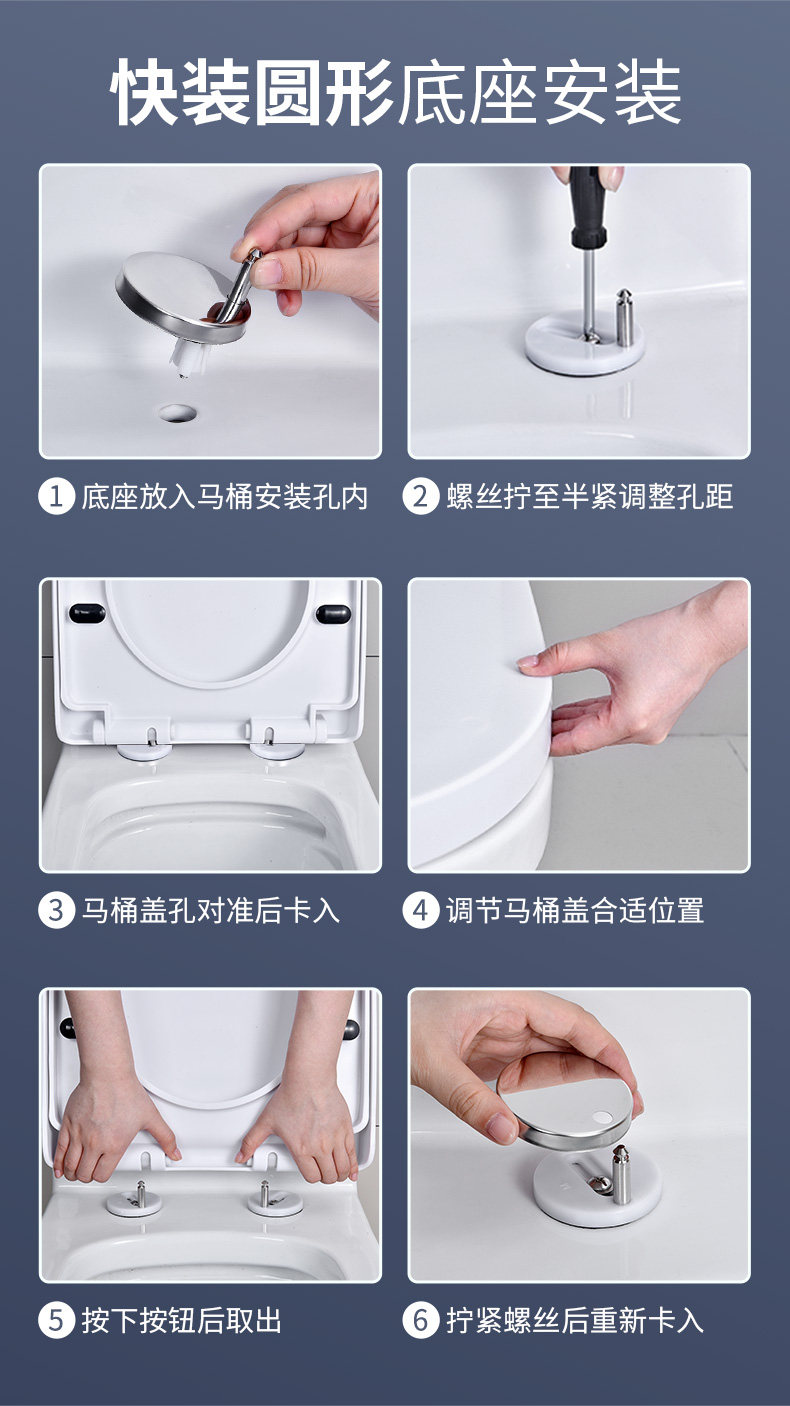 快装圆形底座安装

1 底座放入马桶安装孔内

2 螺丝拧至半紧调整孔距

3 马桶盖孔对准后卡入

4 调节马桶盖合适位置

5 按下按钮后取出

6 拧紧螺丝后重新卡入