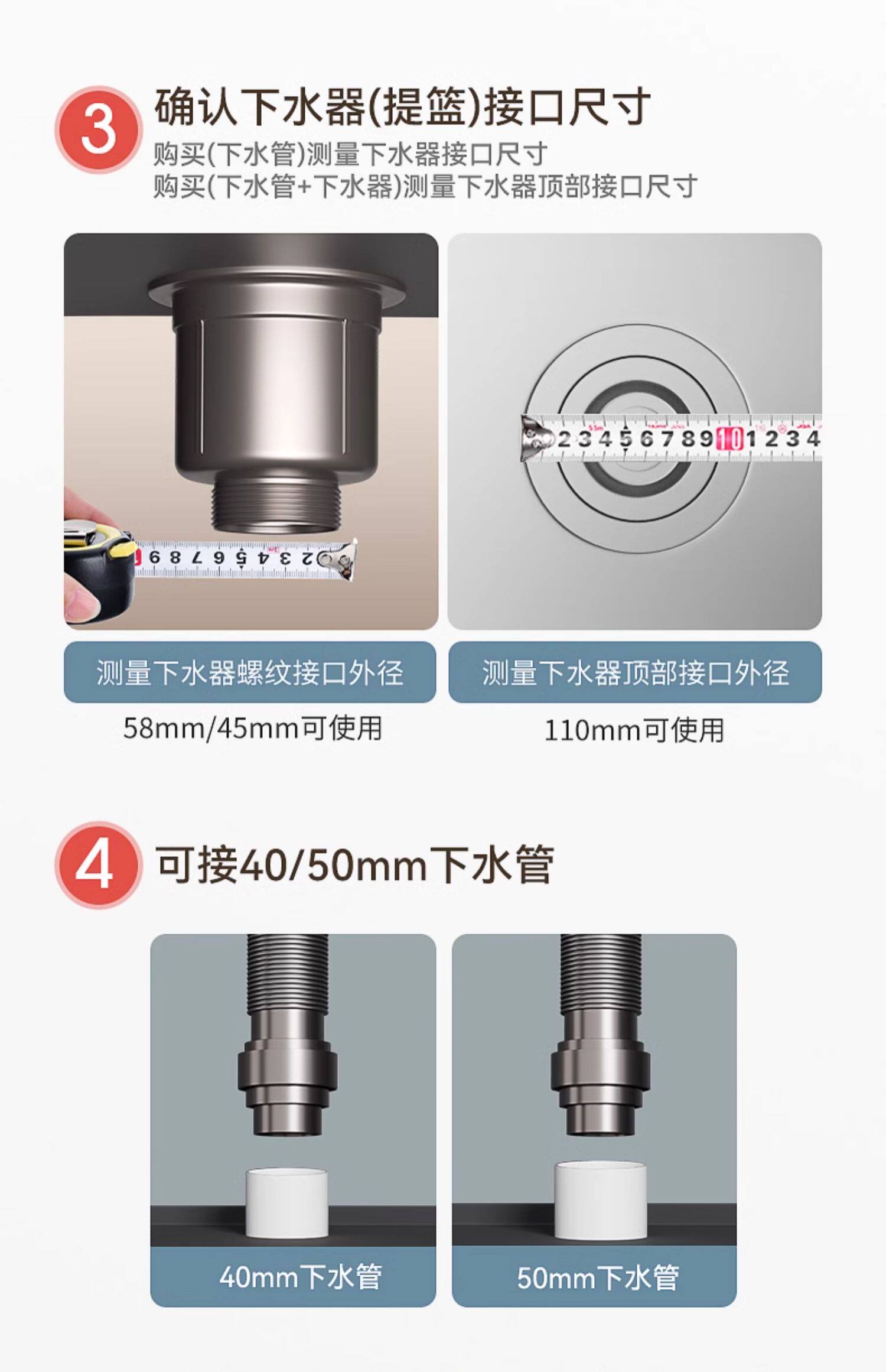 3 确认下水器(提篮)接口尺寸
购买(下水管)测量下水器接口尺寸
购买(下水管+下水器)测量下水器顶部接口尺寸

2 3 4 5 6 7 8 9

2 3 4 5 6 7 8 9 10 1 2 3 4

测量下水器螺纹接口外径
58mm/45mm可使用

测量下水器顶部接口外径
110mm可使用

4 可接40/50mm下水管

40mm下水管

50mm下水管