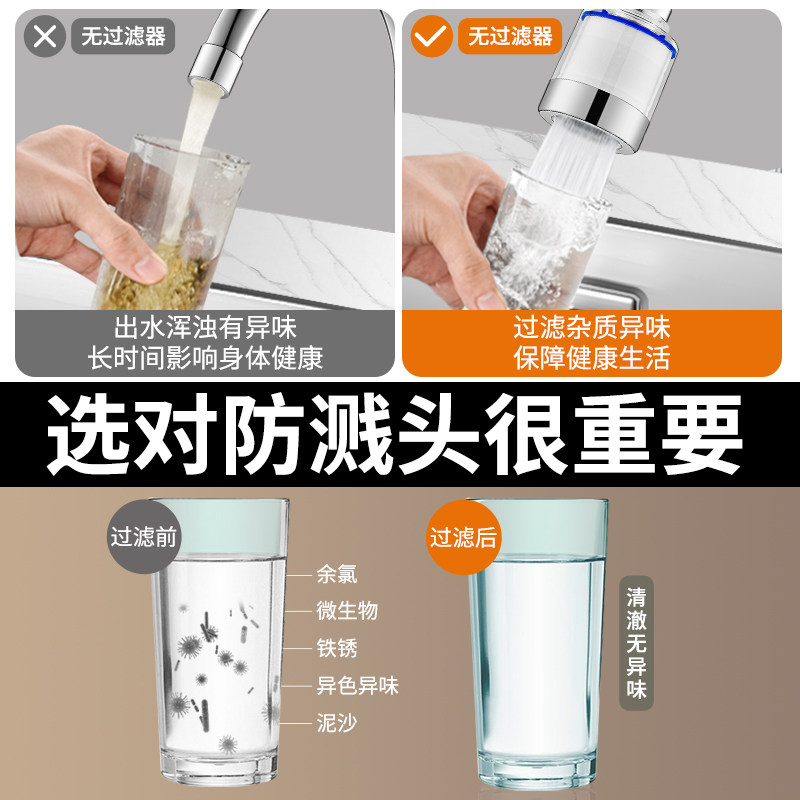 无过滤器

出水浑浊有异味
长时间影响身体健康

无过滤器

过滤杂质异味
保障健康生活

选对防溅头很重要

过滤前

余氯
微生物
铁锈
异色异味
泥沙

过滤后

清澈无异味