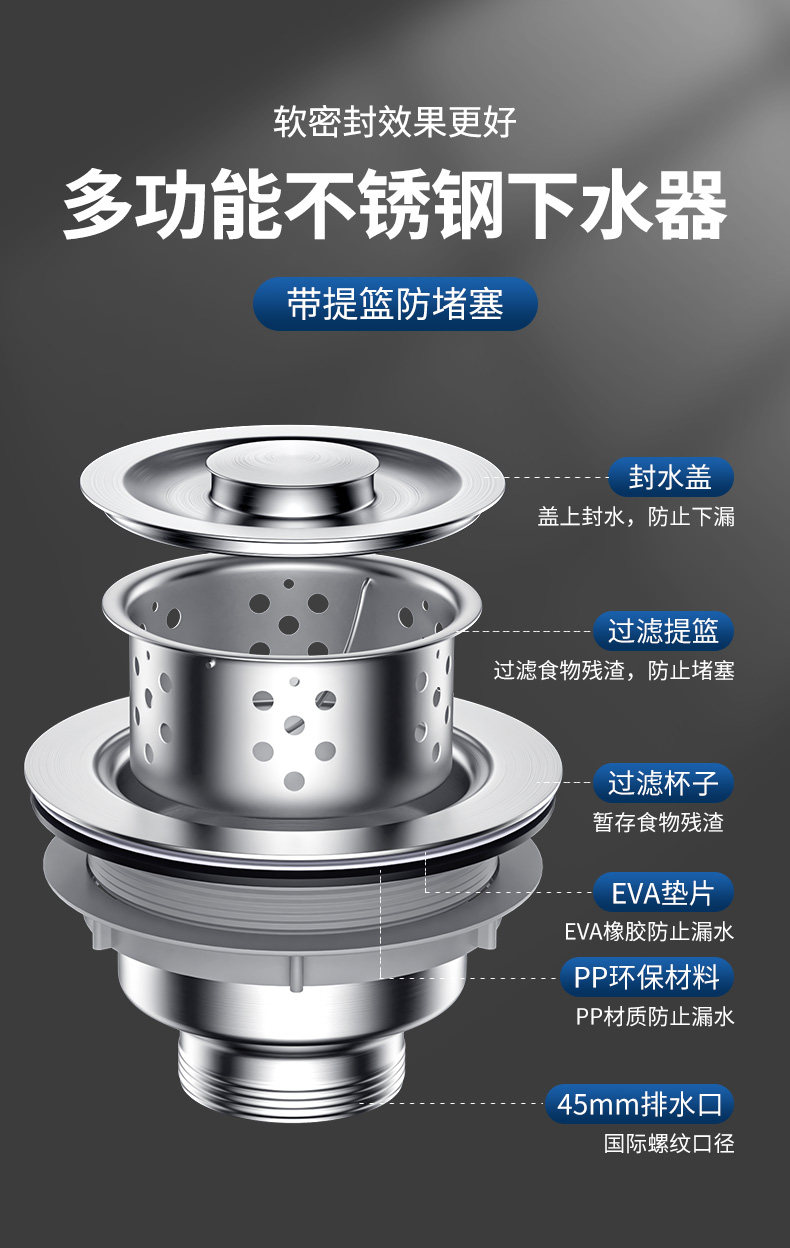 软密封效果更好

多功能不锈钢下水器

带提篮防堵塞

封水盖
盖上封水，防止下漏

过滤提篮
过滤食物残渣，防止堵塞

过滤杯子
暂存食物残渣

EVA垫片
EVA橡胶防止漏水

PP环保材料
PP材质防止漏水

45mm排水口
国际螺纹口径