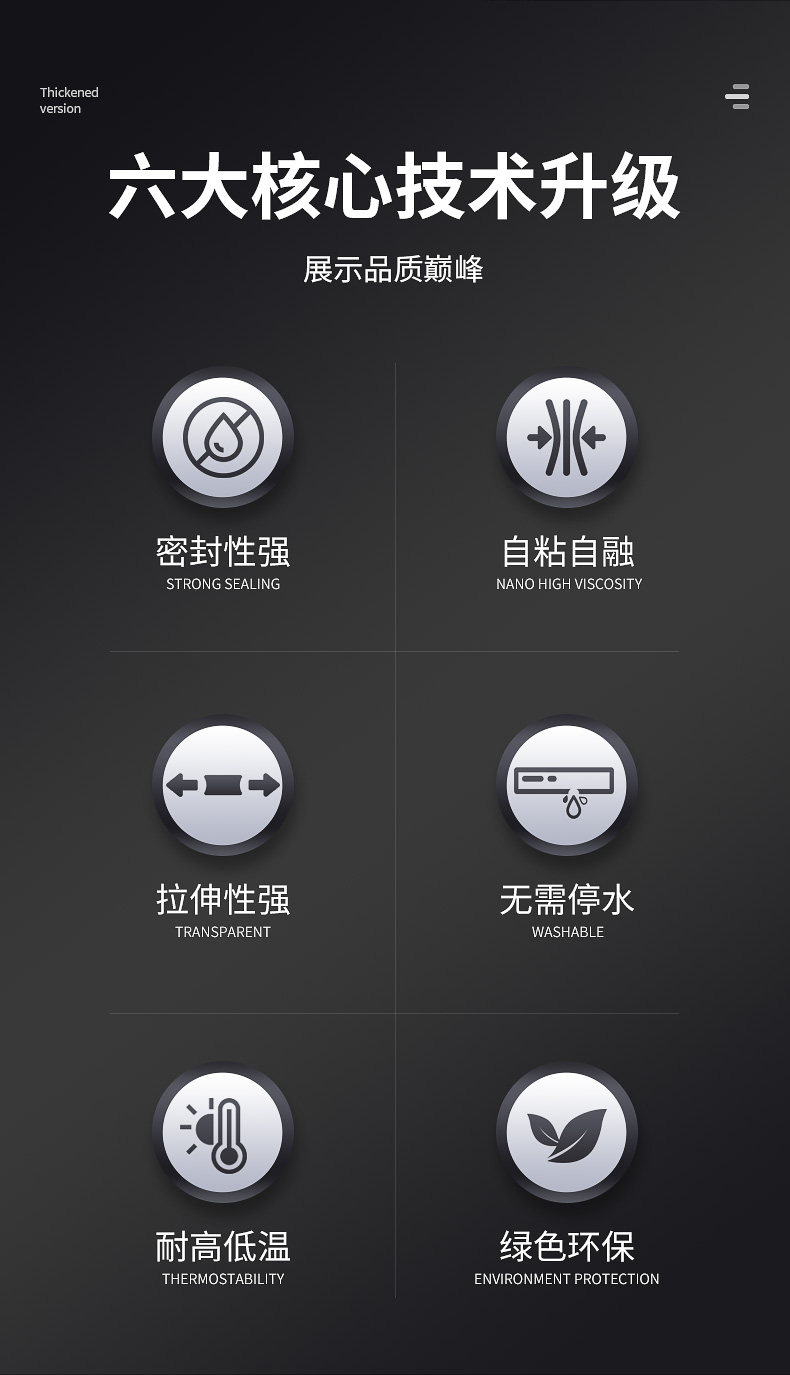 Thickened
version

六大核心技术升级

展示品质巅峰

密封性强
STRONG SEALING

自粘自融
NANO HIGH VISCOSITY

拉伸性强
TRANSPARENT

无需停水
WASHABLE

耐高低温
THERMOSTABILITY

绿色环保
ENVIRONMENT PROTECTION