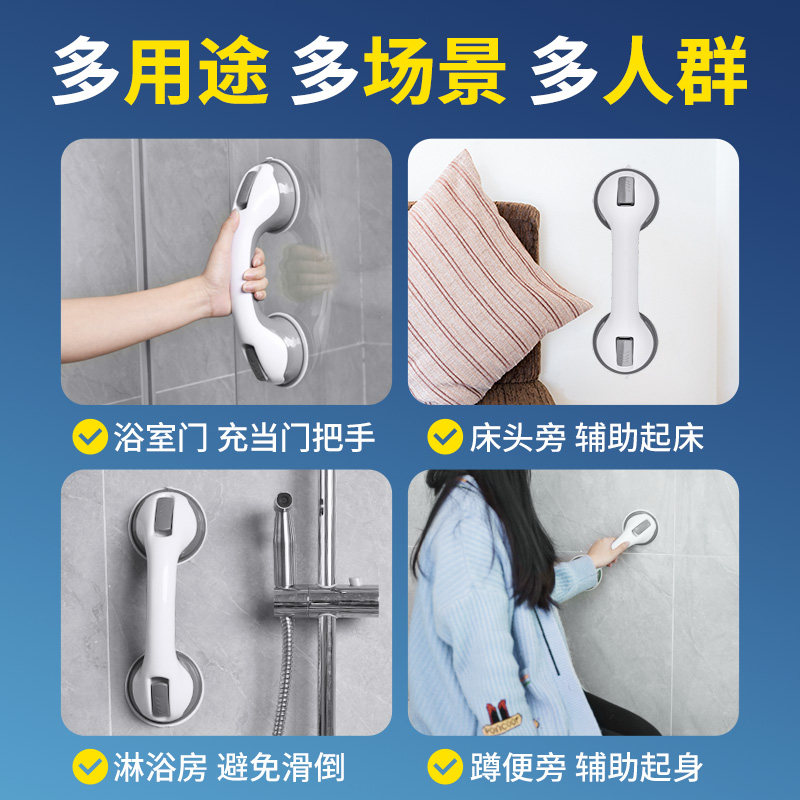 多用途 多场景 多人群

浴室门 充当门把手

床头旁 辅助起床

淋浴房 避免滑倒

蹲便旁 辅助起身