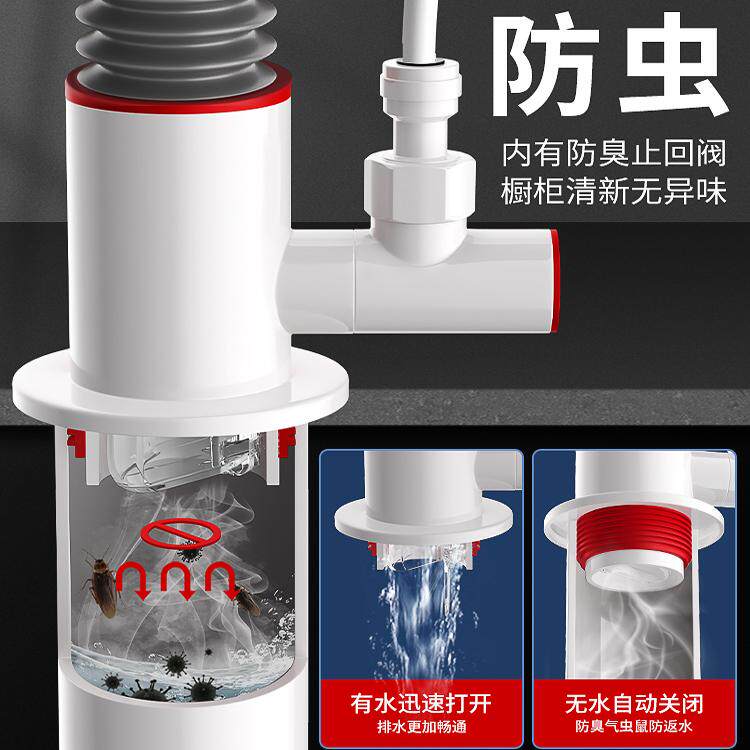 防虫

内有防臭止回阀
橱柜清新无异味

有水迅速打开
排水更加畅通

无水自动关闭
防臭气虫鼠防返水