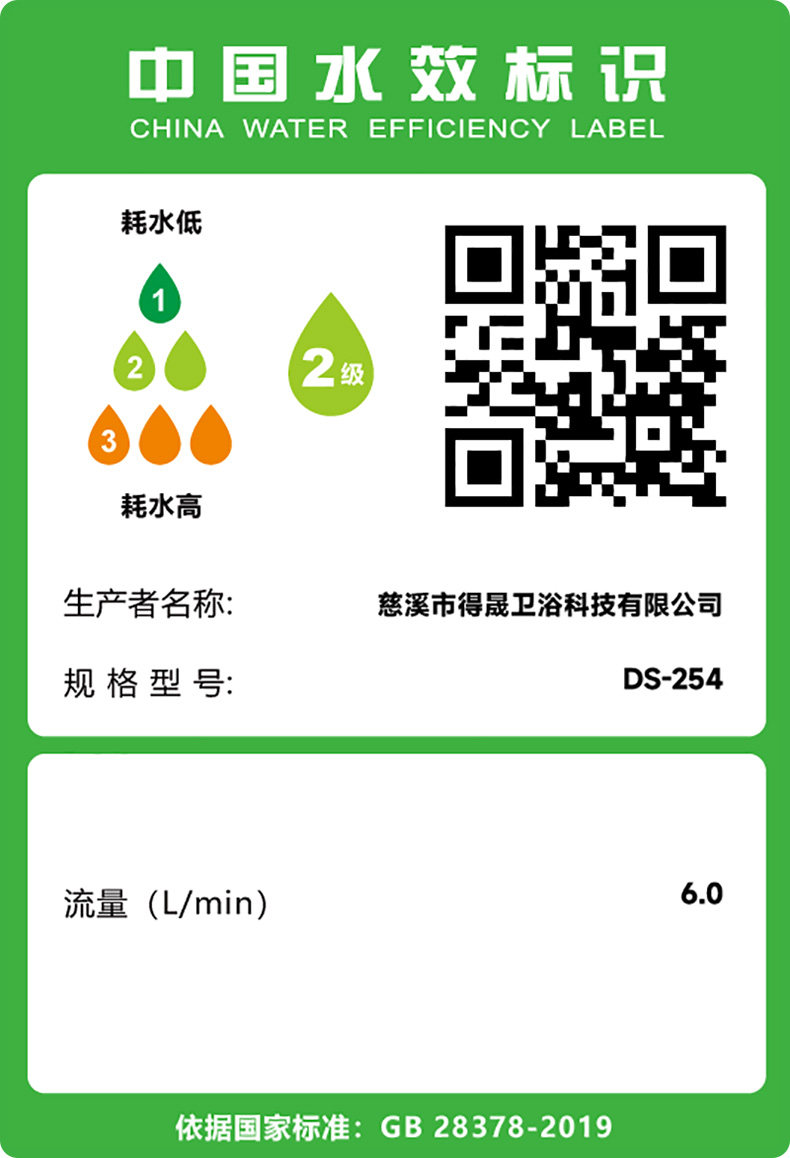 中国水效标识
CHINA WATER EFFICIENCY LABEL

耗水低

1

2

3

耗水高

2级

生产者名称: 慈溪市得晟卫浴科技有限公司

规格型号: DS-254

流量（L/min） 6.0

依据国家标准：GB 28378-2019