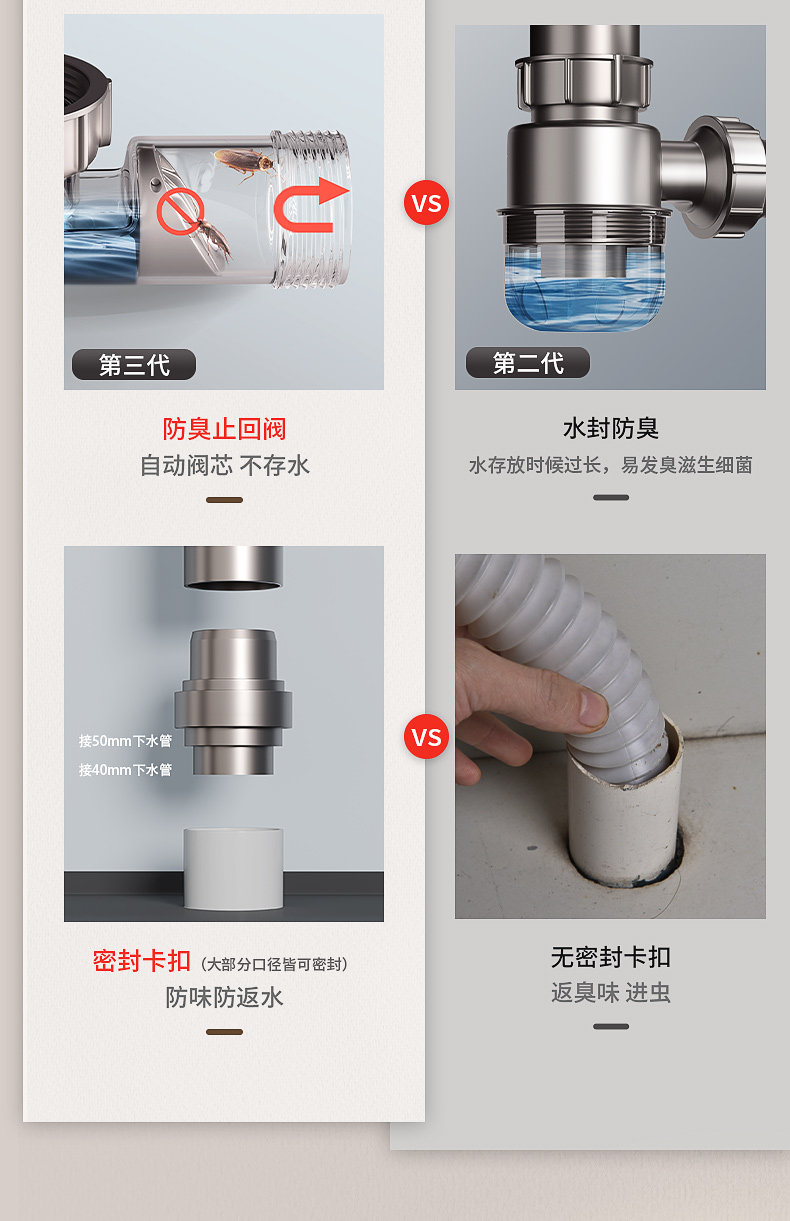 第三代

防臭止回阀
自动阀芯 不存水

VS

第二代

水封防臭
水存放时候过长，易发臭滋生细菌

接50mm下水管
接40mm下水管

密封卡扣（大部分口径皆可密封）
防味防返水

VS

无密封卡扣
返臭味 进虫