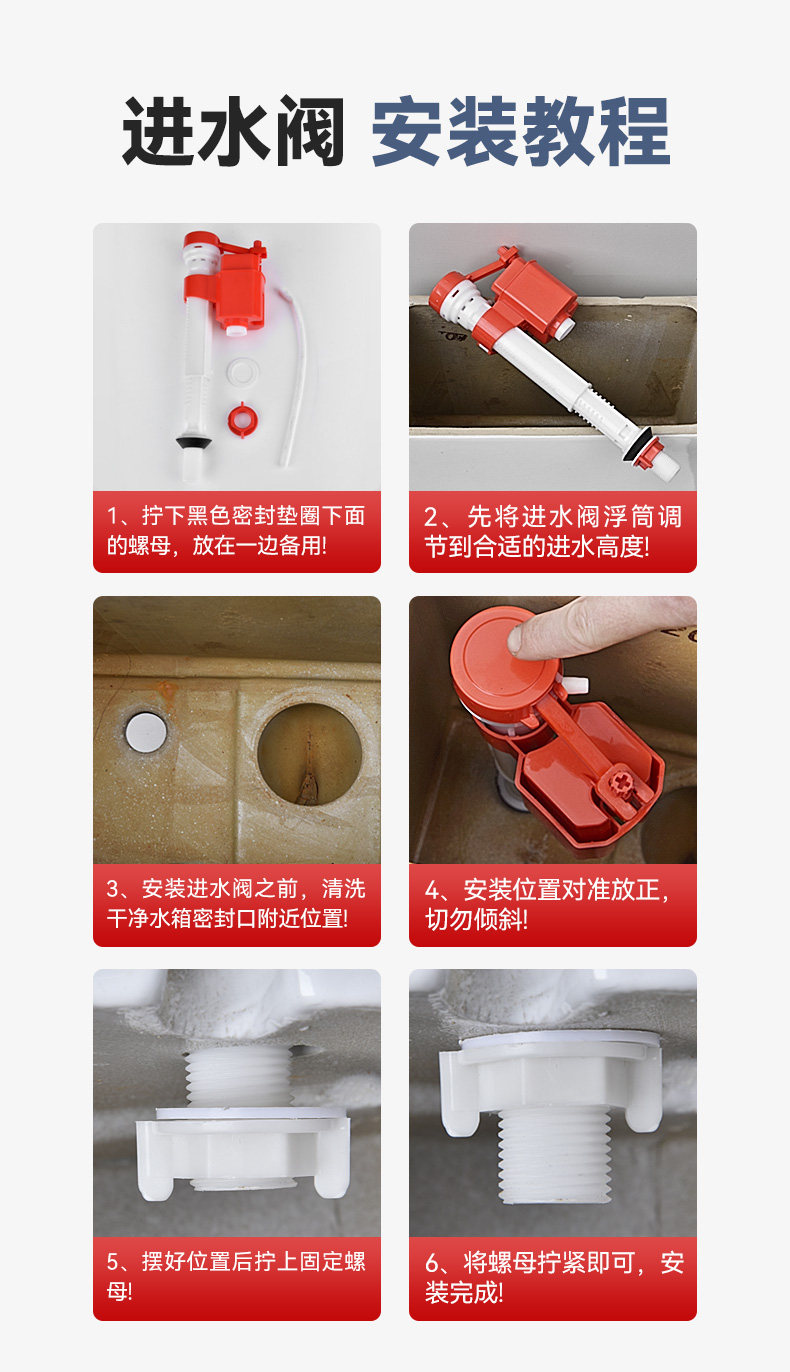 进水阀 安装教程

1、拧下黑色密封垫圈下面的螺母，放在一边备用!

2、先将进水阀浮筒调节到合适的进水高度!

3、安装进水阀之前，清洗干净水箱密封口附近位置!

4、安装位置对准放正，切勿倾斜!

5、摆好位置后拧上固定螺母!

6、将螺母拧紧即可，安装完成!