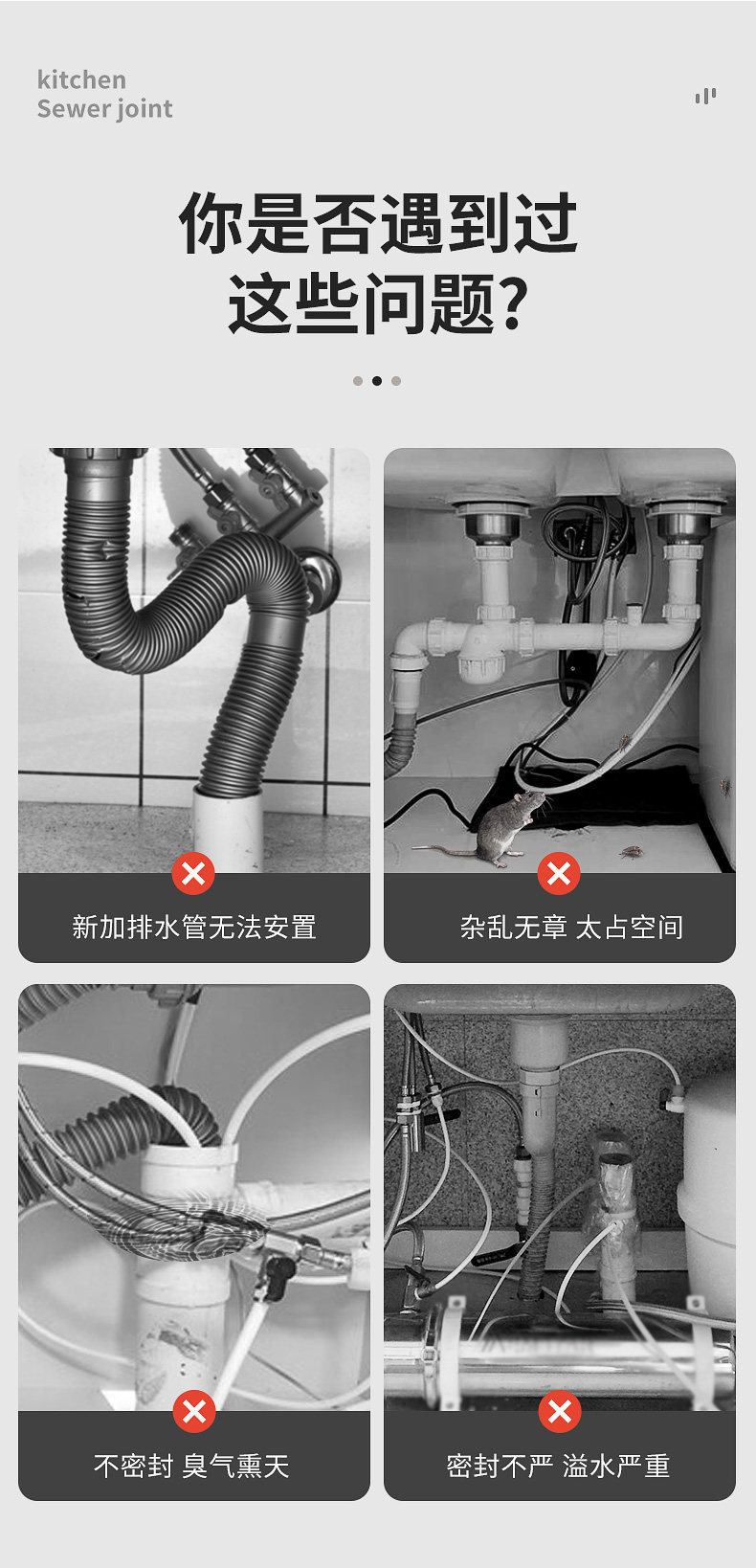 kitchen
Sewer joint

你是否遇到过
这些问题?

新加排水管无法安置

杂乱无章 太占空间

不密封 臭气熏天

密封不严 溢水严重