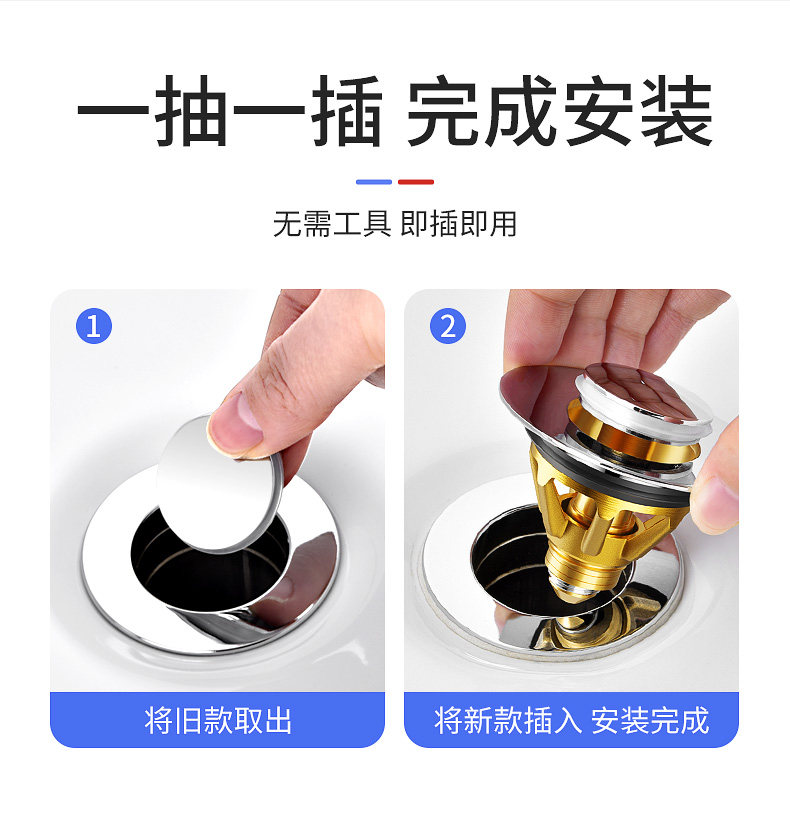 一抽一插 完成安装

无需工具 即插即用

1

将旧款取出

2

将新款插入 安装完成