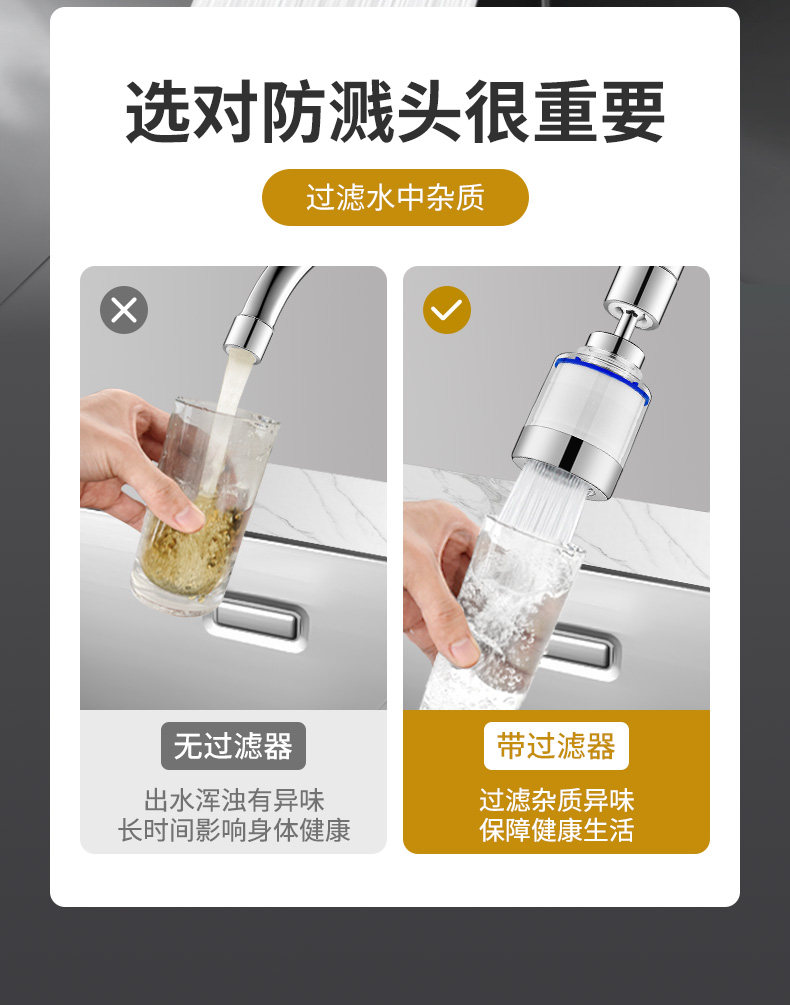 选对防溅头很重要

过滤水中杂质

无过滤器

出水浑浊有异味
长时间影响身体健康

带过滤器

过滤杂质异味
保障健康生活