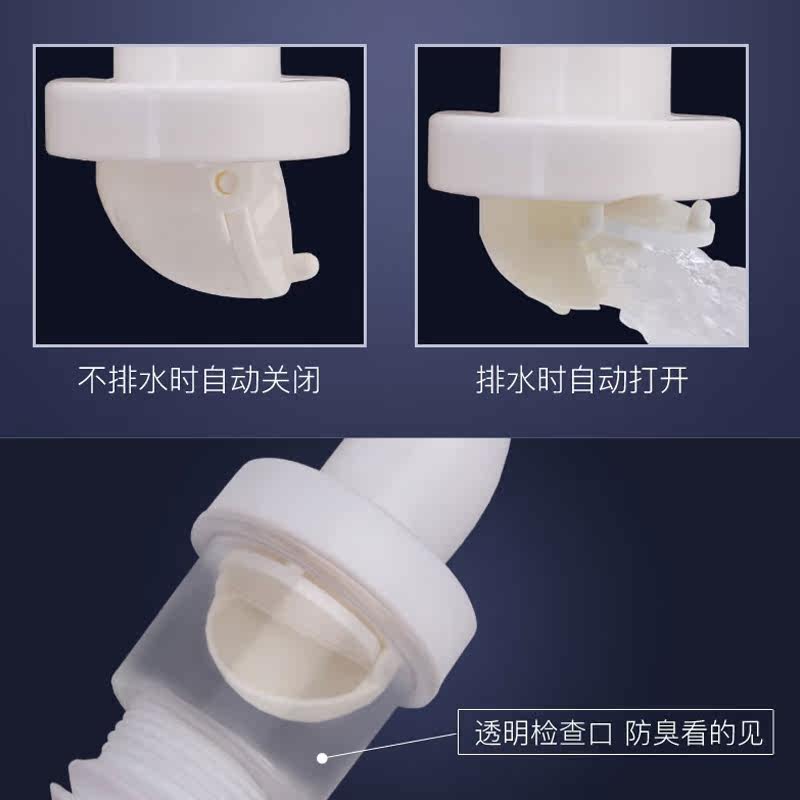 不排水时自动关闭

排水时自动打开

透明检查口 防臭看的见