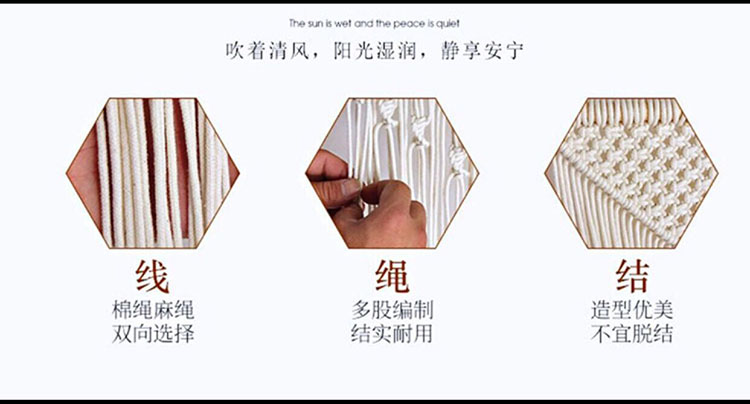 The sun is wet and the peace is quiet

吹着清风，阳光湿润，静享安宁

线
棉绳麻绳
双向选择

绳
多股编制
结实耐用

结
造型优美
不宜脱结