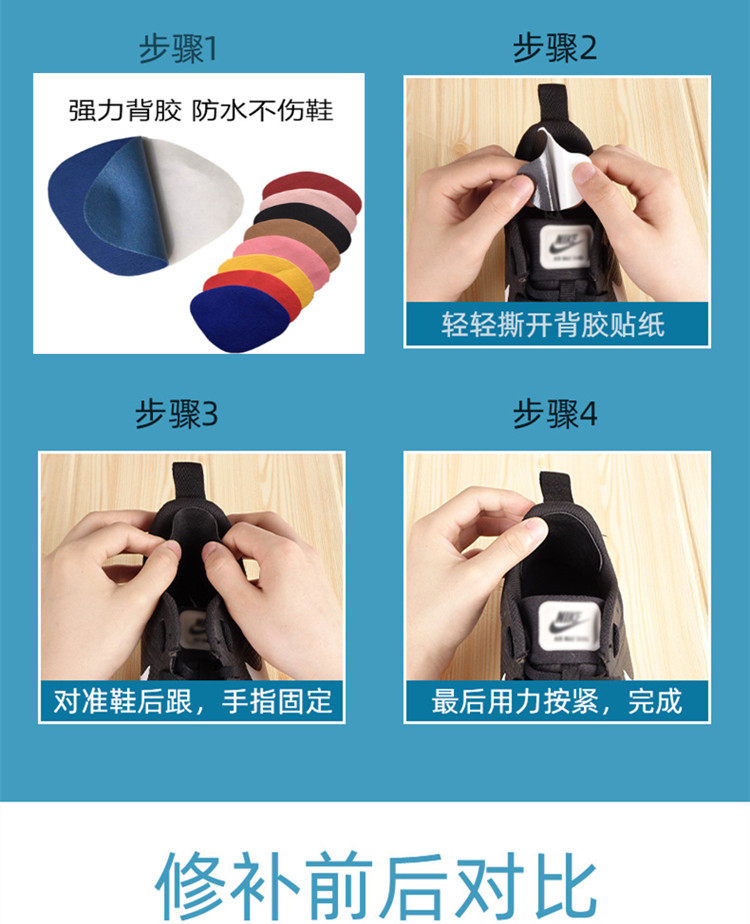 步骤1

强力背胶 防水不伤鞋

步骤2

NIKE

轻轻撕开背胶贴纸

步骤3

对准鞋后跟，手指固定

步骤4

NIKE

最后用力按紧，完成

修补前后对比