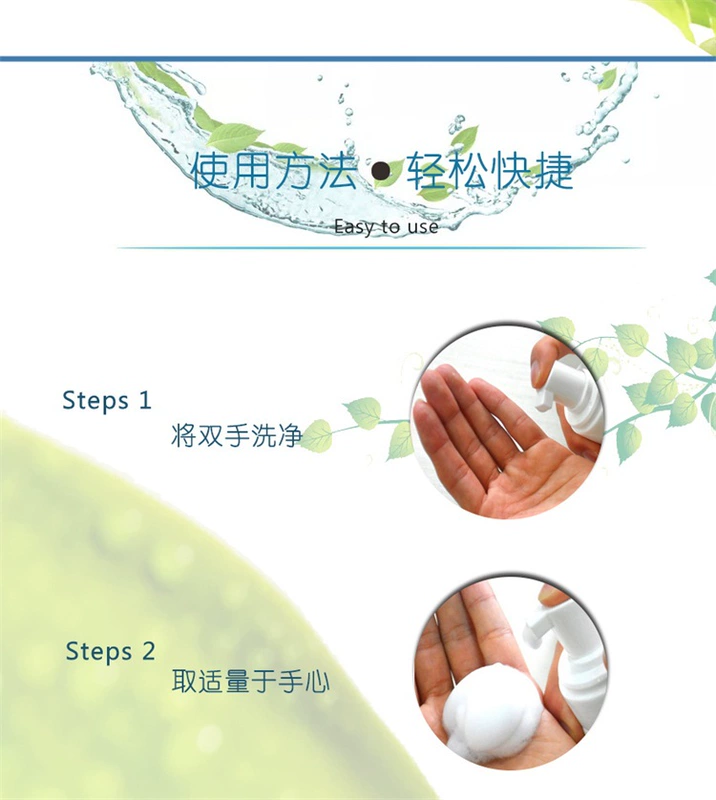 使用方法 ● 轻松快捷

Easy to use

Steps 1
将双手洗净

Steps 2
取适量于手心