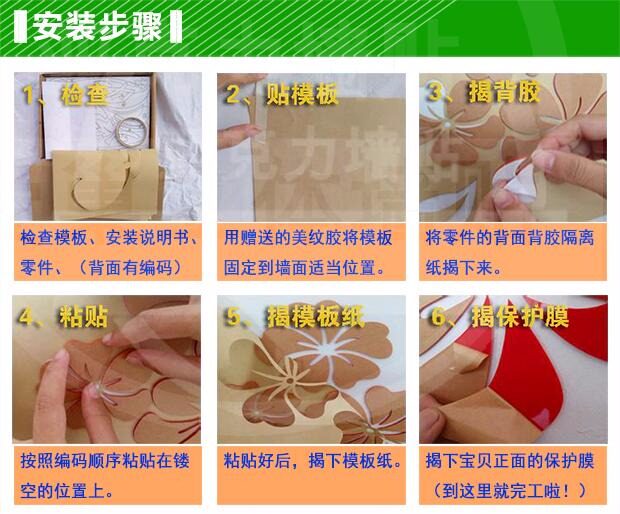 安装步骤

1、检查

检查模板、安装说明书、零件、（背面有编码）

2、贴模板

用赠送的美纹胶将模板固定到墙面适当位置。

3、揭背胶

将零件的背面背胶隔离纸揭下来。

4、粘贴

按照编码顺序粘贴在镂空的位置上。

5、揭模板纸

粘贴好后，揭下模板纸。

6、揭保护膜

揭下宝贝正面的保护膜（到这里就完工啦！）