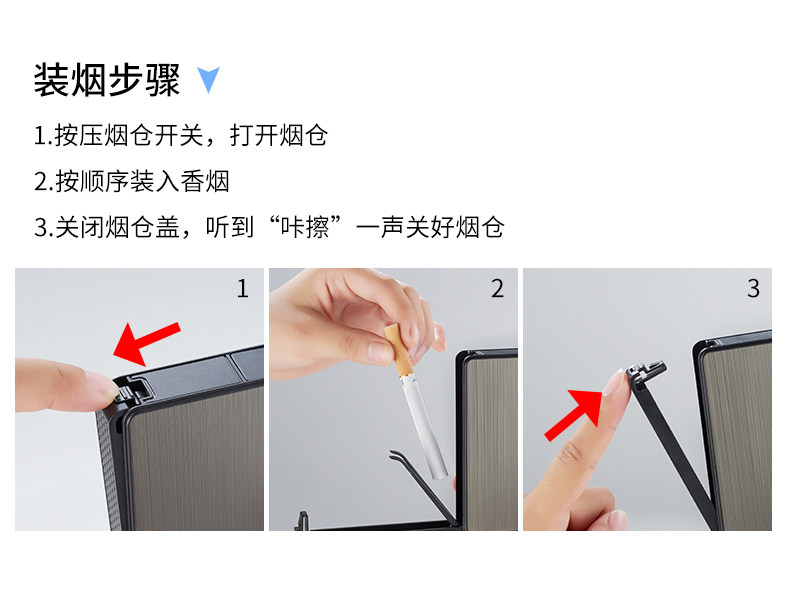 装烟步骤

1.按压烟仓开关，打开烟仓

2.按顺序装入香烟

3.关闭烟仓盖，听到“咔擦”一声关好烟仓

1

2

3