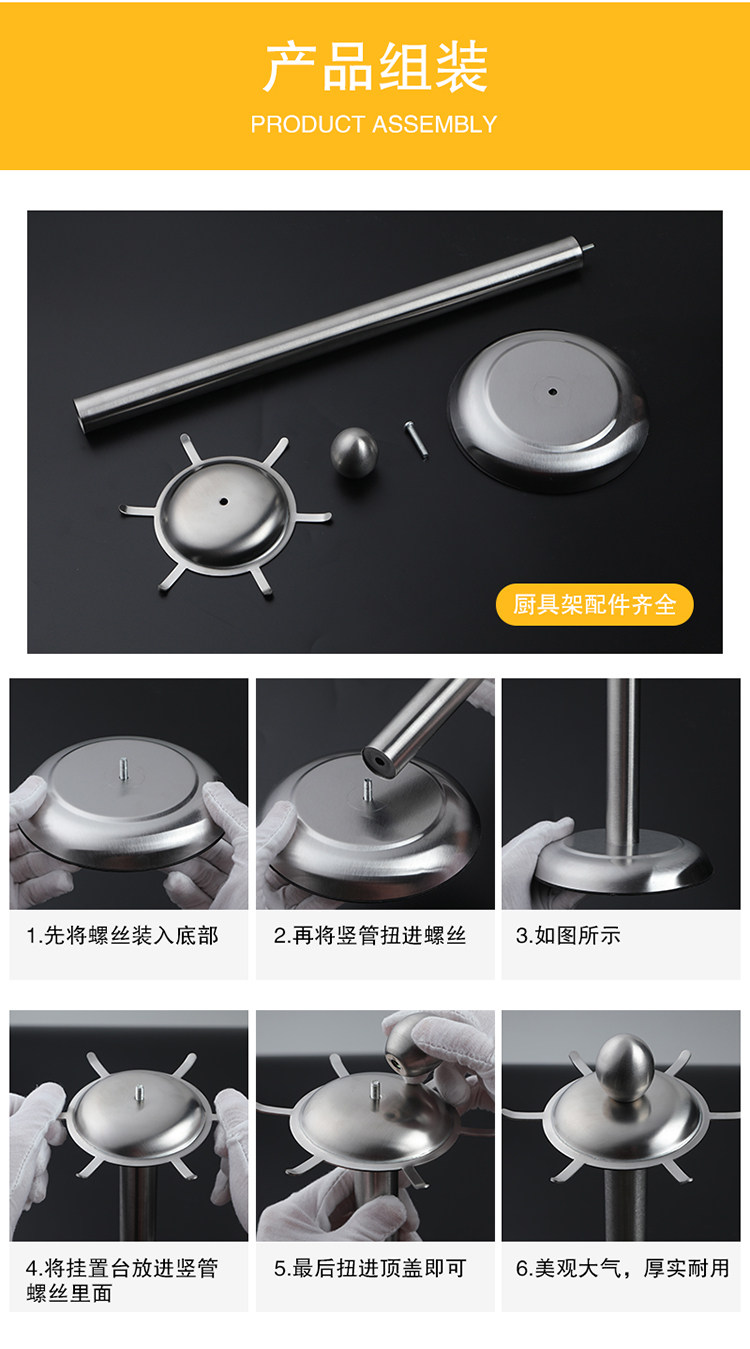 产品组装
PRODUCT ASSEMBLY

厨具架配件齐全

1.先将螺丝装入底部

2.再将竖管扭进螺丝

3.如图所示

4.将挂置台放进竖管螺丝里面

5.最后扭进顶盖即可

6.美观大气，厚实耐用