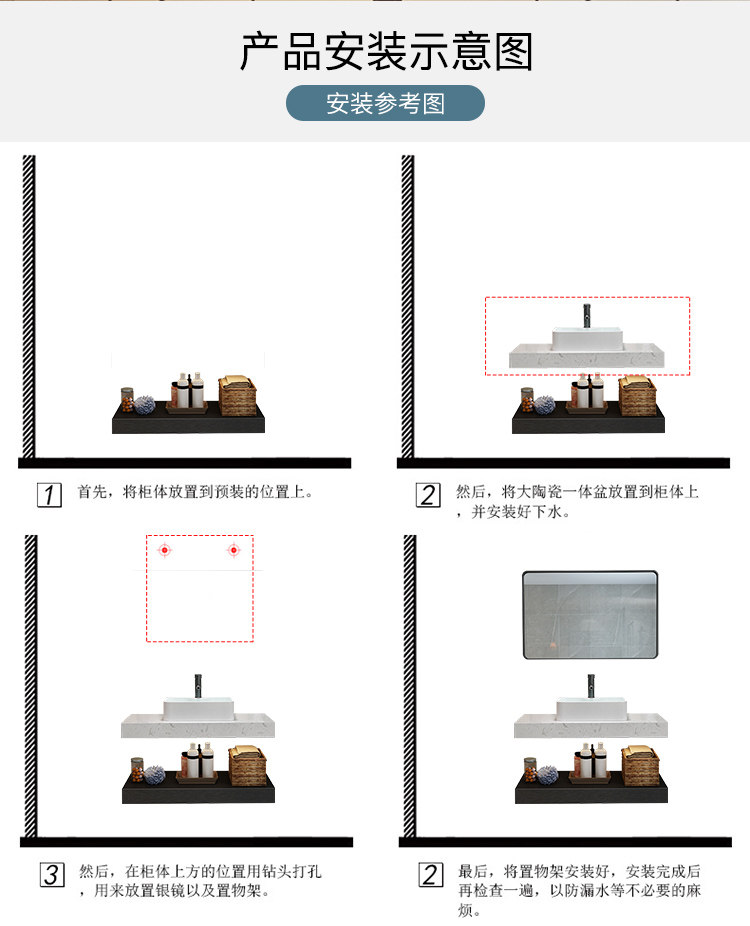 产品安装示意图

安装参考图

1 首先，将柜体放置到预装的位置上。

2 然后，将大陶瓷一体盆放置到柜体上，并安装好下水。

3 然后，在柜体上方的位置用钻头打孔，用来放置银镜以及置物架。

2 最后，将置物架安装好，安装完成后再检查一遍，以防漏水等不必要的麻烦。