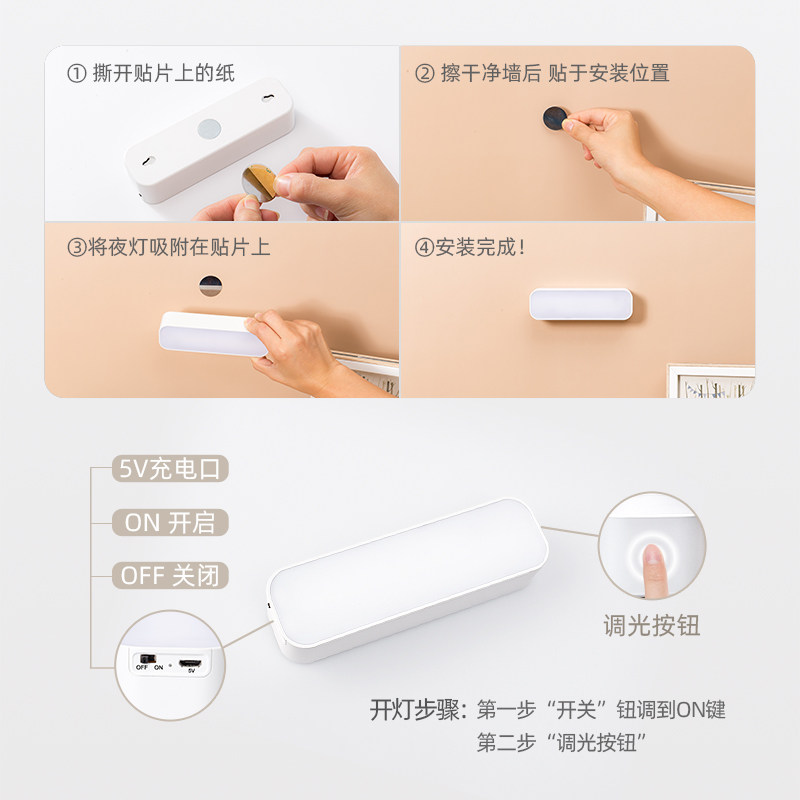 ① 撕开贴片上的纸

② 擦干净墙后 贴于安装位置

③将夜灯吸附在贴片上

④安装完成！

5V充电口

ON 开启

OFF 关闭

OFF ON

5V

调光按钮

开灯步骤：第一步“开关”钮调到ON键
第二步“调光按钮”