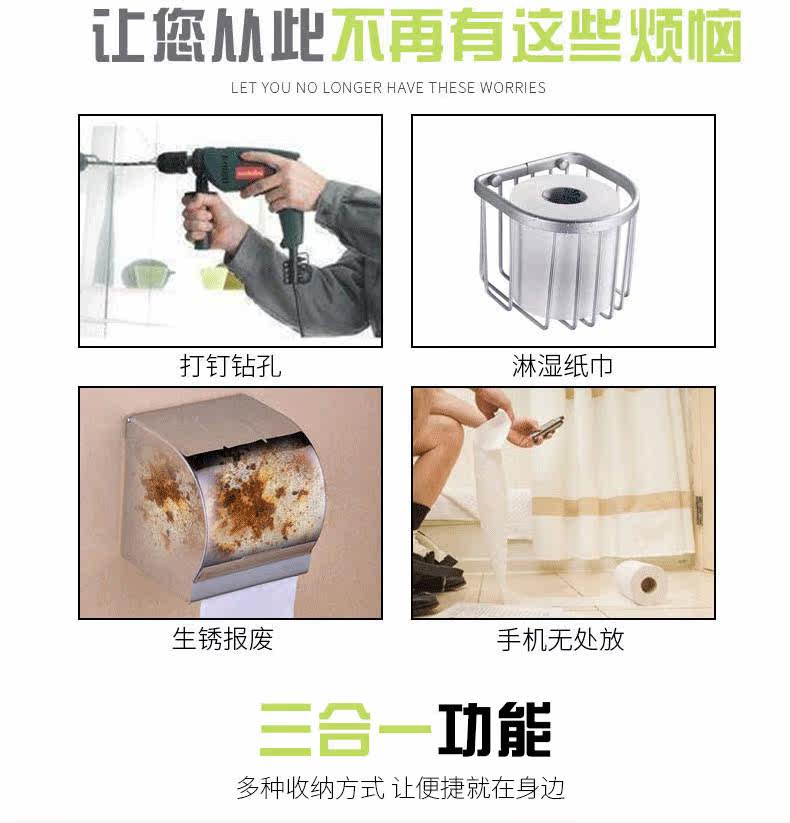 让您从此不再有这些烦恼
LET YOU NO LONGER HAVE THESE WORRIES

打钉钻孔

淋湿纸巾

生锈报废

手机无处放

三合一功能
多种收纳方式 让便捷就在身边