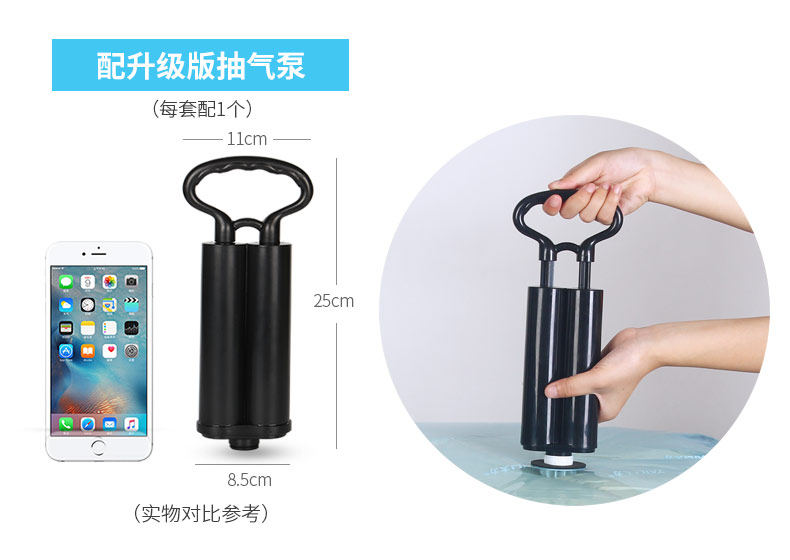 配升级版抽气泵

（每套配1个）

11cm

25cm

8.5cm

（实物对比参考）