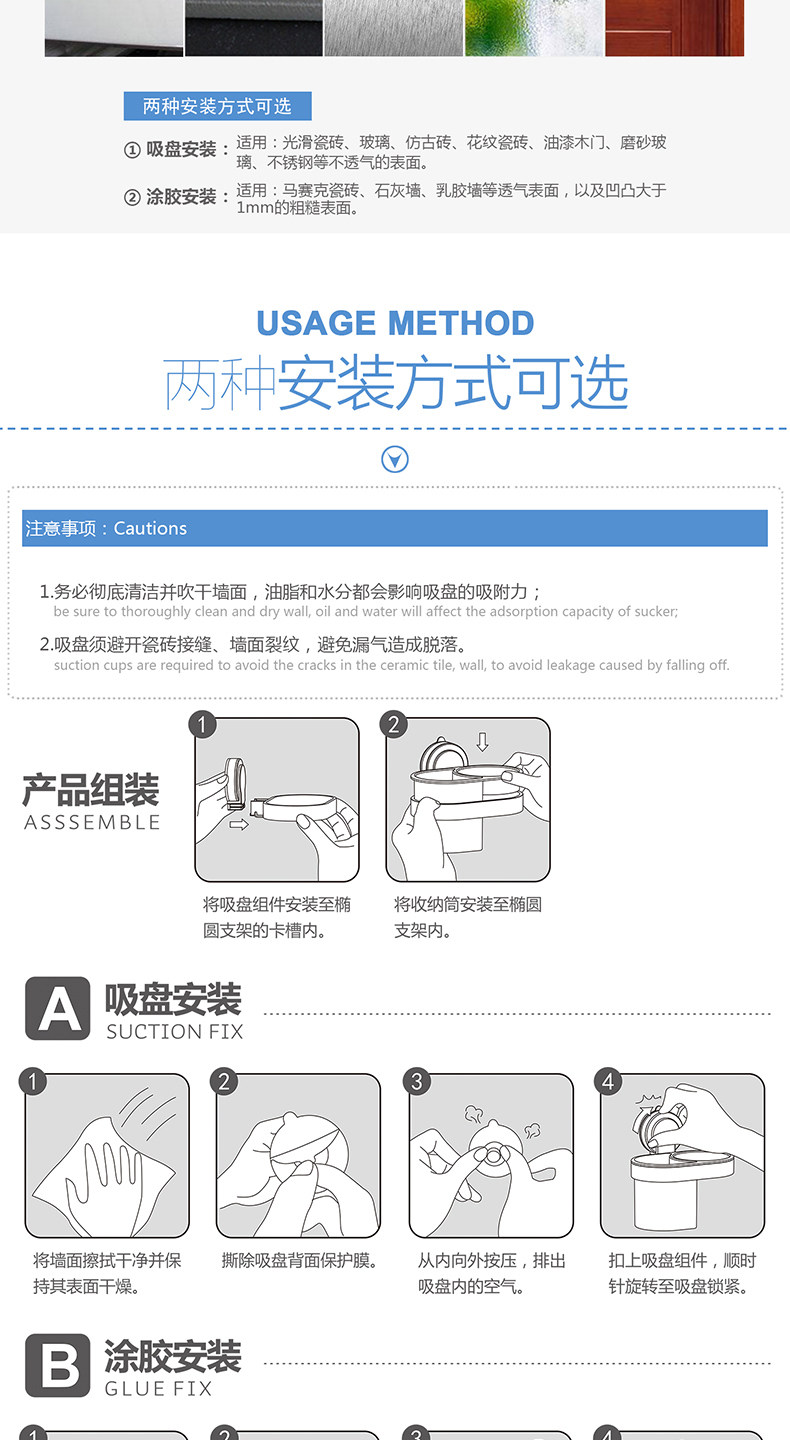 两种安装方式可选

① 吸盘安装：适用：光滑瓷砖、玻璃、仿古砖、花纹瓷砖、油漆木门、磨砂玻璃、不锈钢等不透气的表面。

② 涂胶安装：适用：马赛克瓷砖、石灰墙、乳胶墙等透气表面，以及凹凸大于1mm的粗糙表面。

USAGE METHOD
两种安装方式可选

注意事项：Cautions

1.务必彻底清洁并吹干墙面，油脂和水分都会影响吸盘的吸附力；
be sure to thoroughly clean and dry wall, oil and water will affect the adsorption capacity of sucker;

2.吸盘须避开瓷砖接缝、墙面裂纹，避免漏气造成脱落。
suction cups are required to avoid the cracks in the ceramic tile, wall, to avoid leakage caused by falling off.

产品组装
ASSSEMBLE

1
将吸盘组件安装至椭圆支架的卡槽内。

2
将收纳筒安装至椭圆支架内。

A 吸盘安装
SUCTION FIX

1
将墙面擦拭干净并保持其表面干燥。

2
撕除吸盘背面保护膜。

3
从内向外按压，排出吸盘内的空气。

4
扣上吸盘组件，顺时针旋转至吸盘锁紧。

B 涂胶安装
GLUE FIX

1 2 3 4