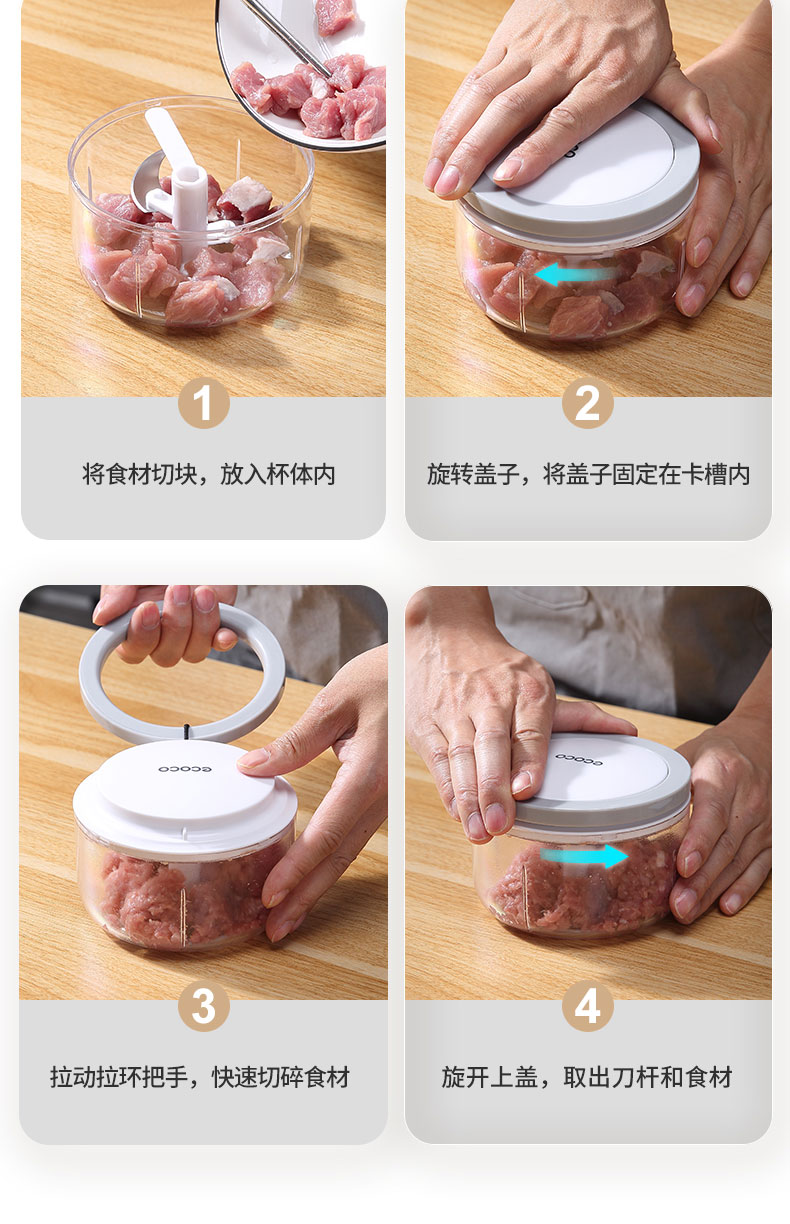 1

将食材切块，放入杯体内

2

旋转盖子，将盖子固定在卡槽内

ecoco

3

拉动拉环把手，快速切碎食材

ecoco

4

旋开上盖，取出刀杆和食材