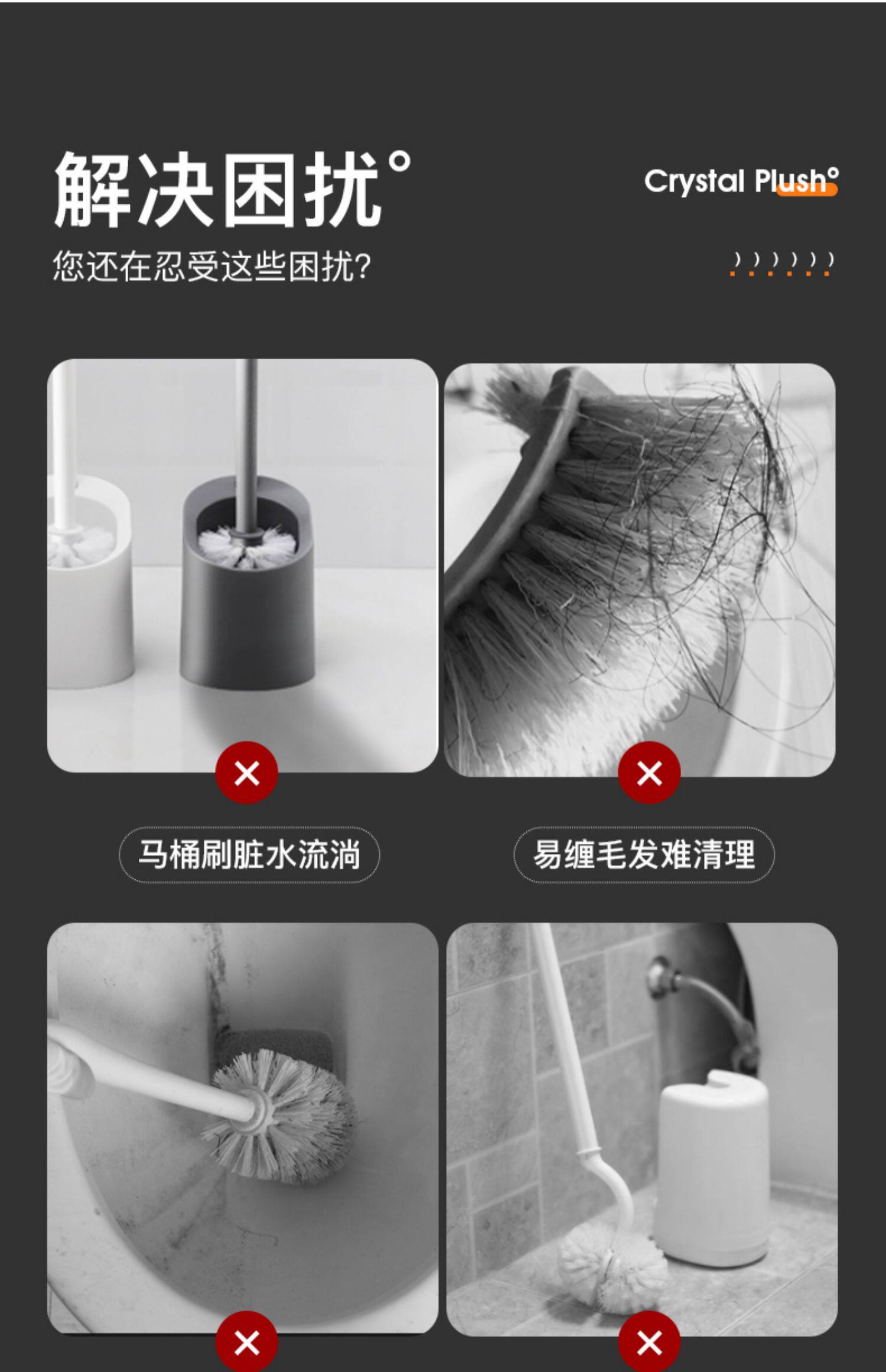 解决困扰°

Crystal Plush°

您还在忍受这些困扰?

马桶刷脏水流淌

易缠毛发难清理