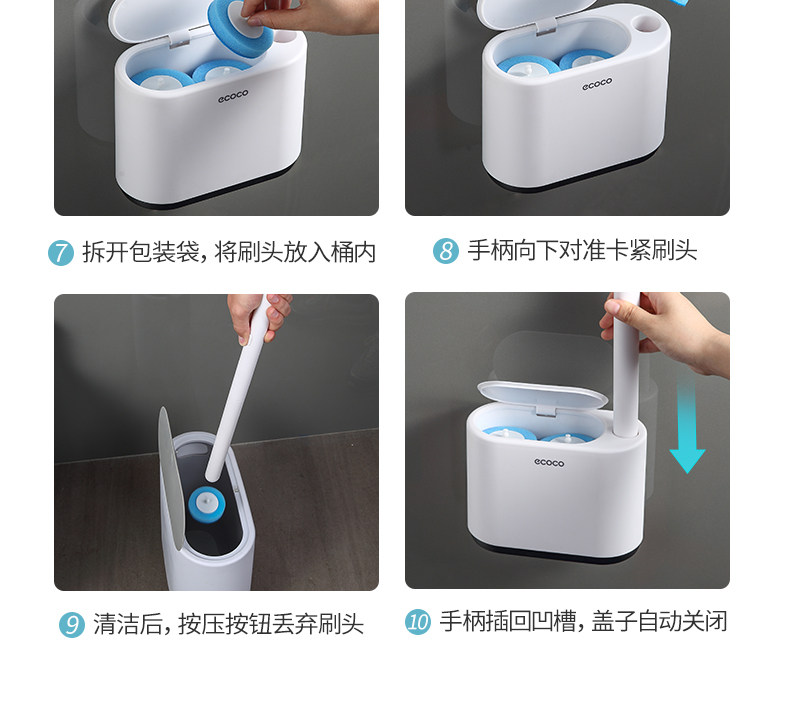 ecoco

ecoco

7 拆开包装袋，将刷头放入桶内

8 手柄向下对准卡紧刷头

ecoco

9 清洁后，按压按钮丢弃刷头

10 手柄插回凹槽，盖子自动关闭