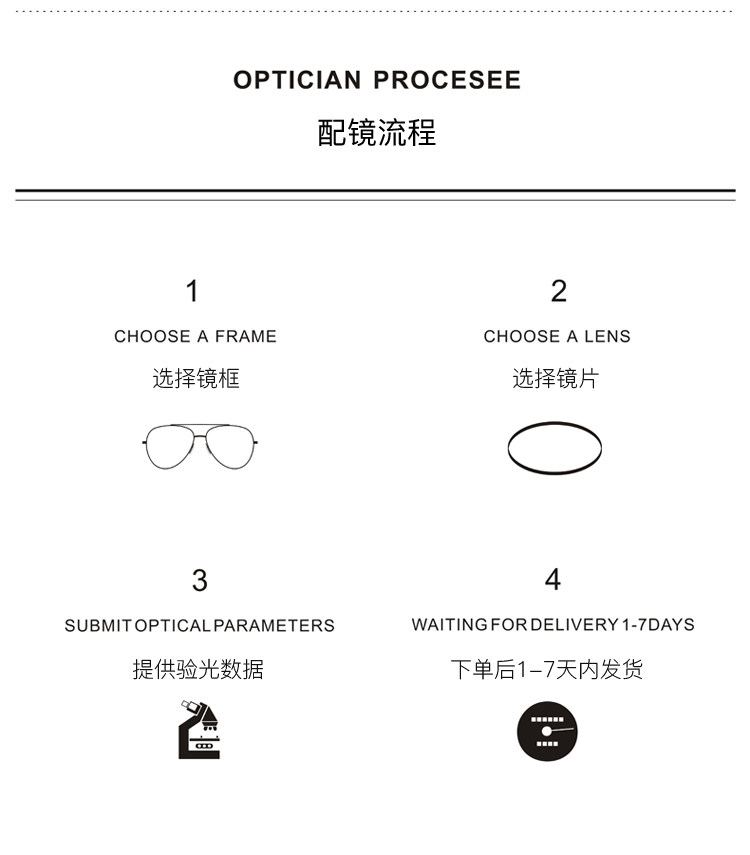 OPTICIAN PROCESEE
配镜流程

1
CHOOSE A FRAME
选择镜框

2
CHOOSE A LENS
选择镜片

3
SUBMIT OPTICAL PARAMETERS
提供验光数据

4
WAITING FOR DELIVERY 1-7DAYS
下单后1–7天内发货