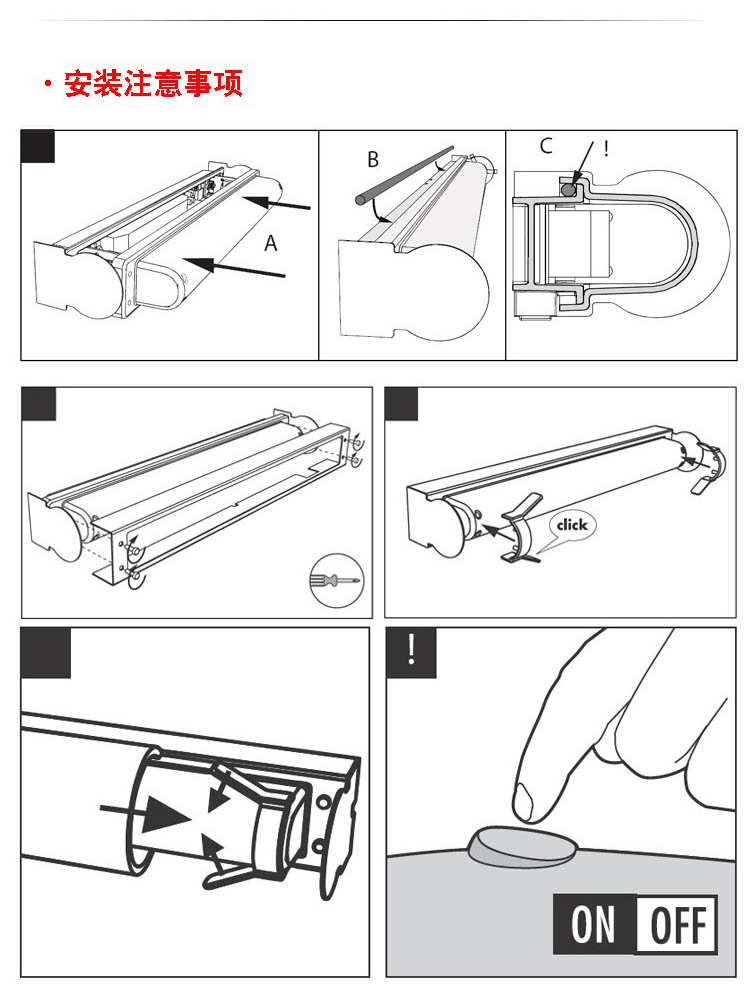 · 安装注意事项

A

B

C !

click

!

ON OFF