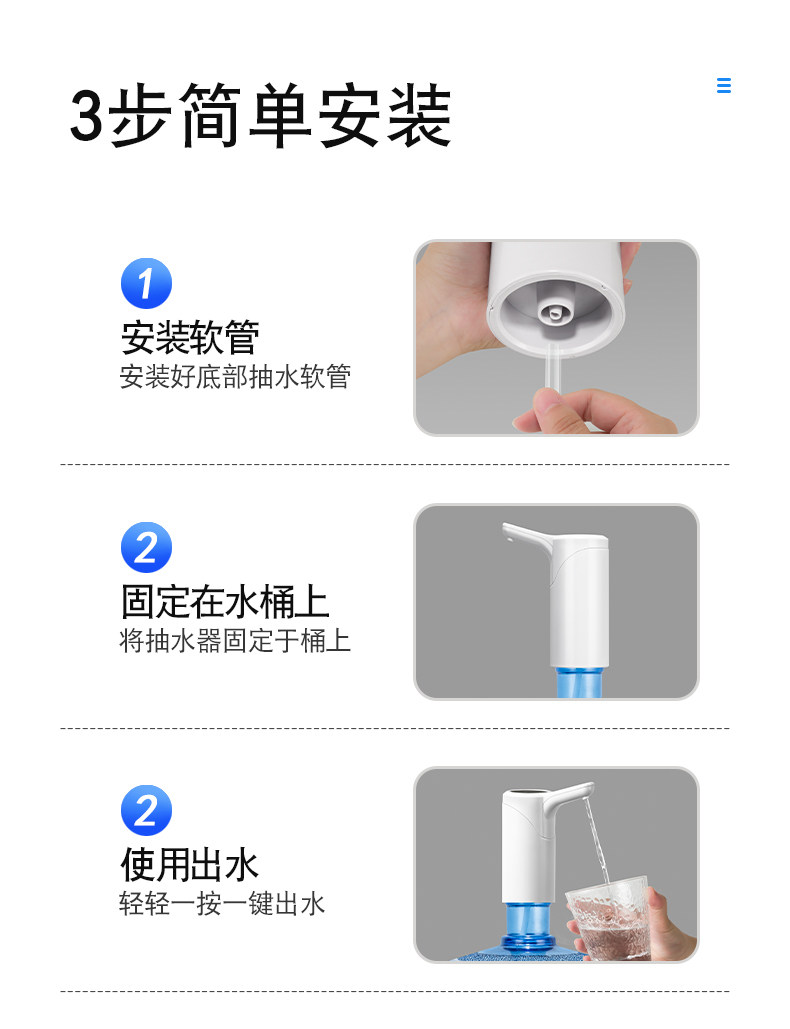 3步简单安装

1
安装软管
安装好底部抽水软管

2
固定在水桶上
将抽水器固定于桶上

2
使用出水
轻轻一按一键出水