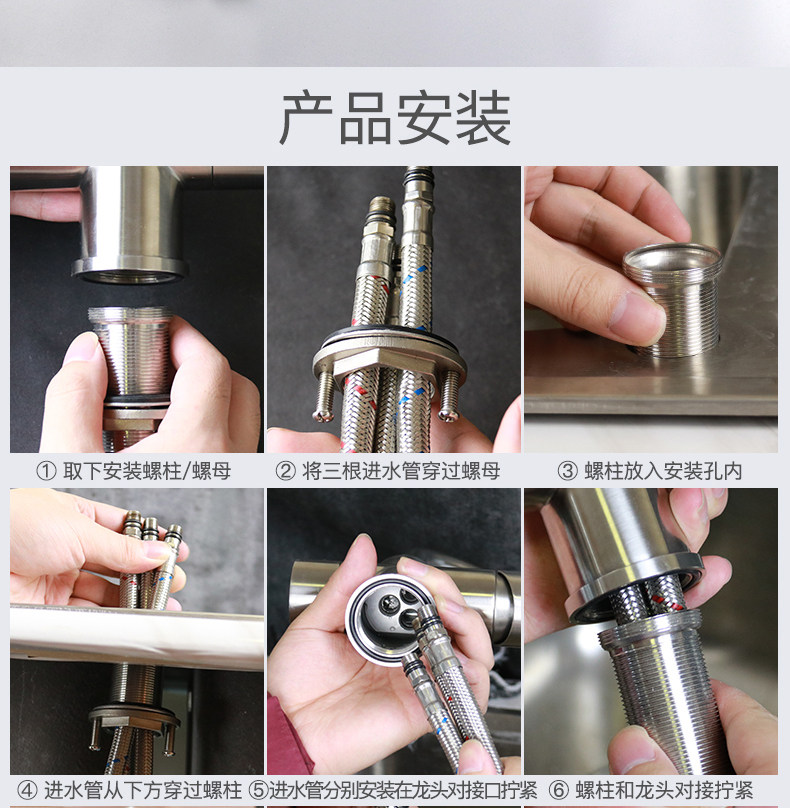 产品安装

① 取下安装螺柱/螺母

② 将三根进水管穿过螺母

③ 螺柱放入安装孔内

④ 进水管从下方穿过螺柱

⑤进水管分别安装在龙头对接口拧紧

⑥ 螺柱和龙头对接拧紧