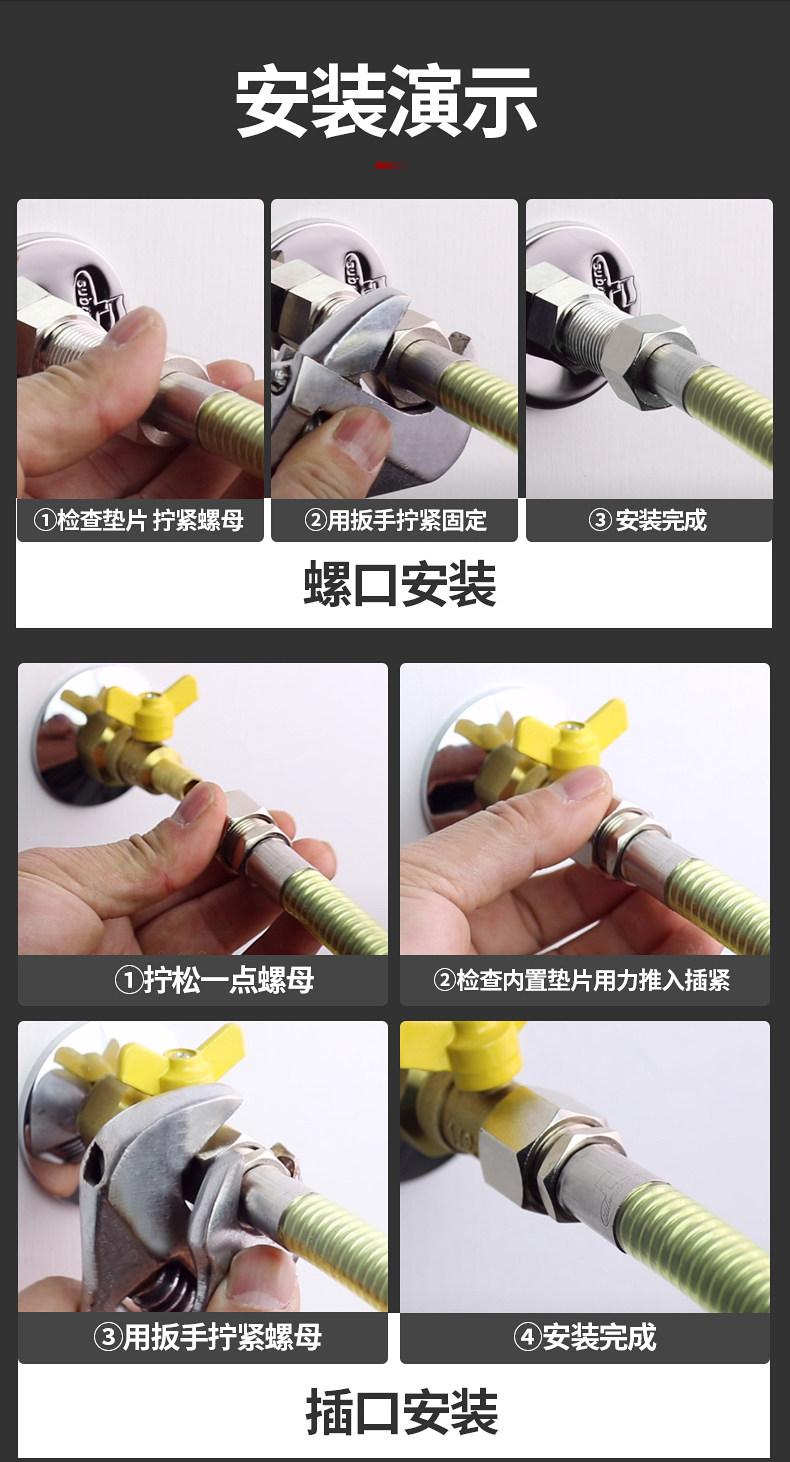 安装演示

①检查垫片 拧紧螺母

②用扳手拧紧固定

③ 安装完成

螺口安装

①拧松一点螺母

②检查内置垫片用力推入插紧

③用扳手拧紧螺母

④安装完成

插口安装