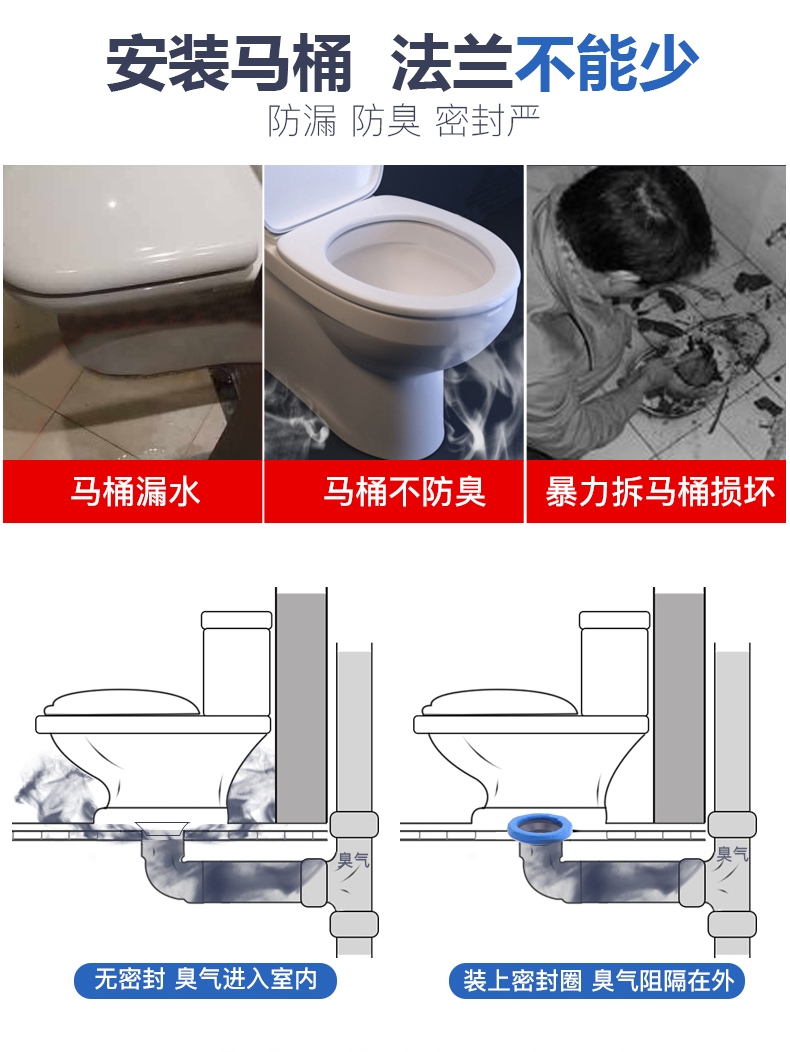 安装马桶 法兰不能少

防漏 防臭 密封严

马桶漏水

马桶不防臭

暴力拆马桶损坏

臭气

无密封 臭气进入室内

臭气

装上密封圈 臭气阻隔在外