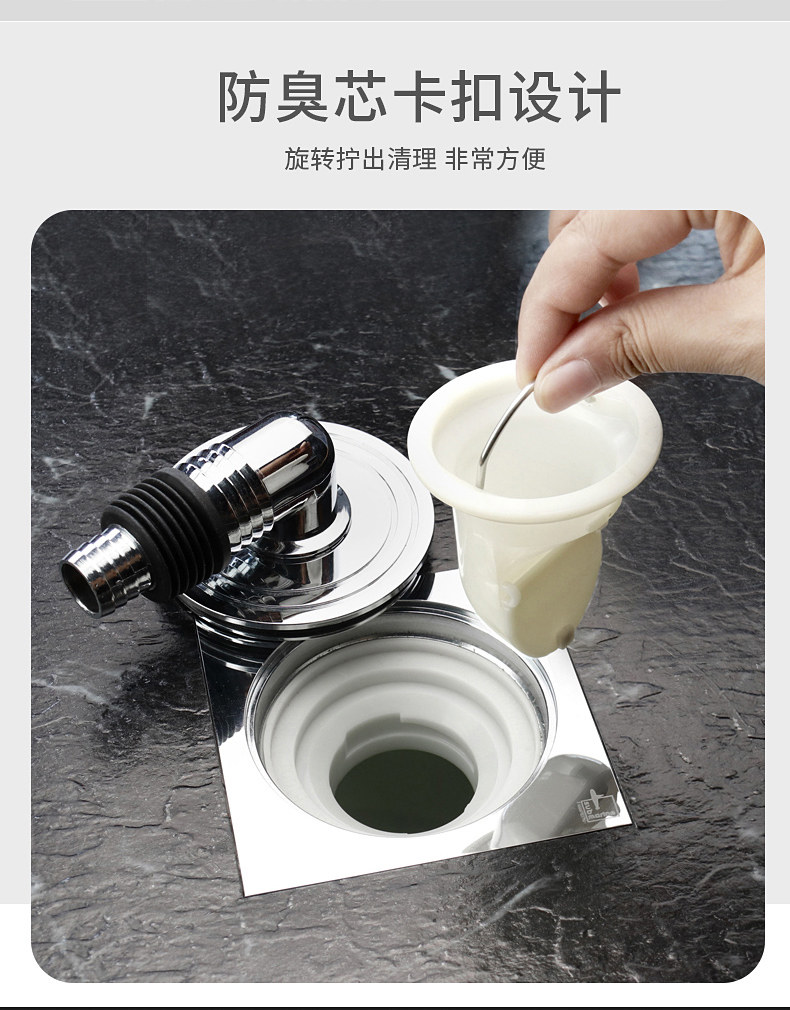 防臭芯卡扣设计

旋转拧出清理 非常方便