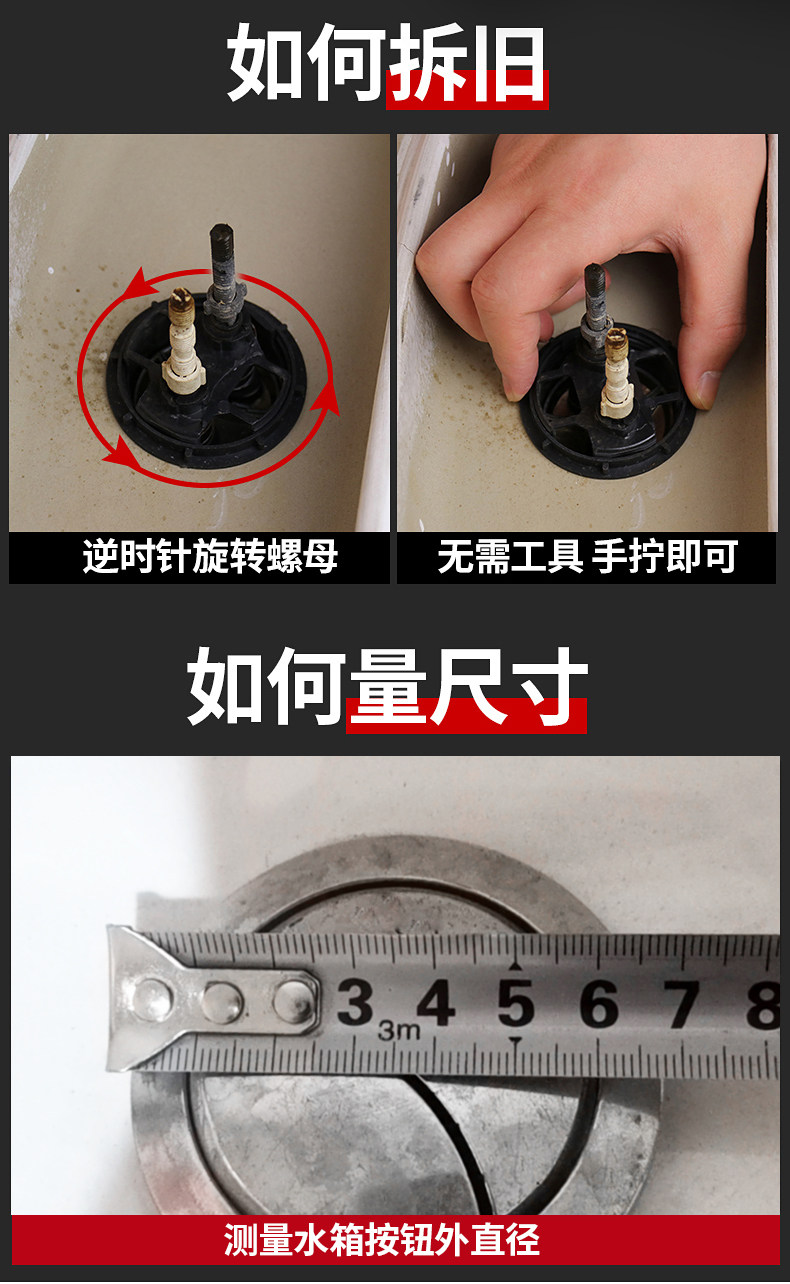 如何拆旧

逆时针旋转螺母

无需工具 手拧即可

如何量尺寸

3 4 5 6 7 8
3m

测量水箱按钮外直径