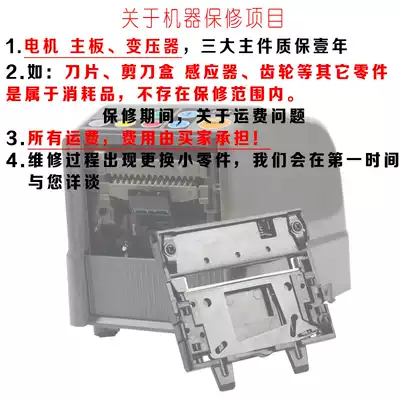 关于机器保修项目

1.电机 主板、变压器，三大主件质保壹年

2.如：刀片、剪刀盒 感应器、齿轮等其它零件是属于消耗品，不存在保修范围内。

保修期间，关于运费问题

3.所有运费，费用由买家承担！

4.维修过程出现更换小零件，我们会在第一时间与您详谈