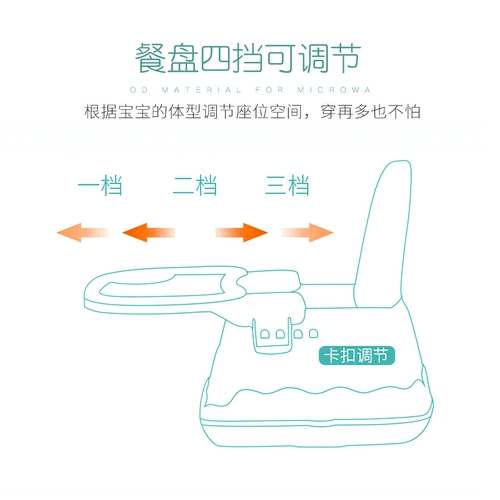 餐盘四挡可调节

OD MATERIAL FOR MICROWA

根据宝宝的体型调节座位空间，穿再多也不怕

一档　二档　三档

卡扣调节