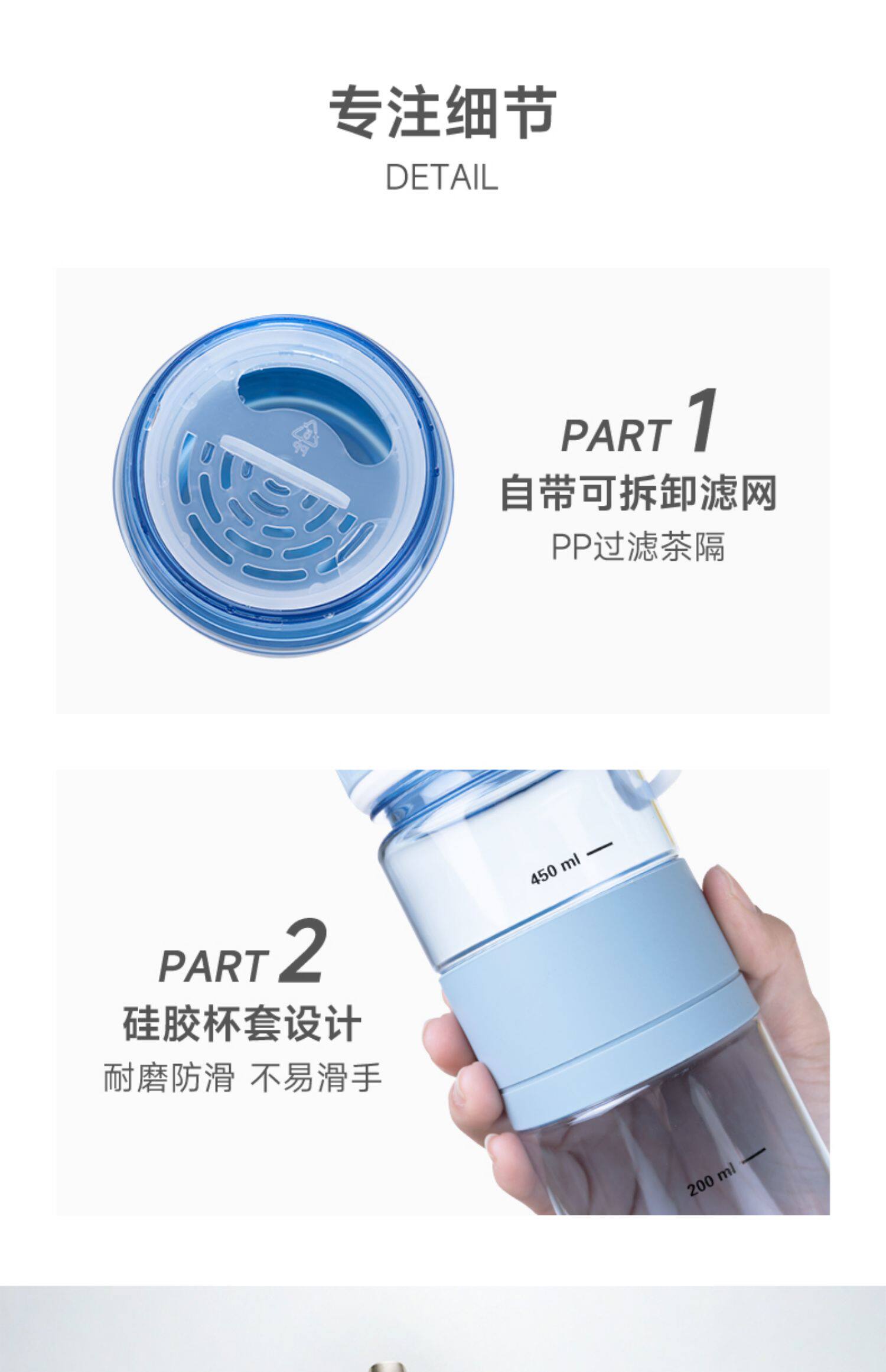 专注细节
DETAIL

PART 1
自带可拆卸滤网
PP过滤茶隔

450 ml

PART 2
硅胶杯套设计
耐磨防滑 不易滑手

200 ml